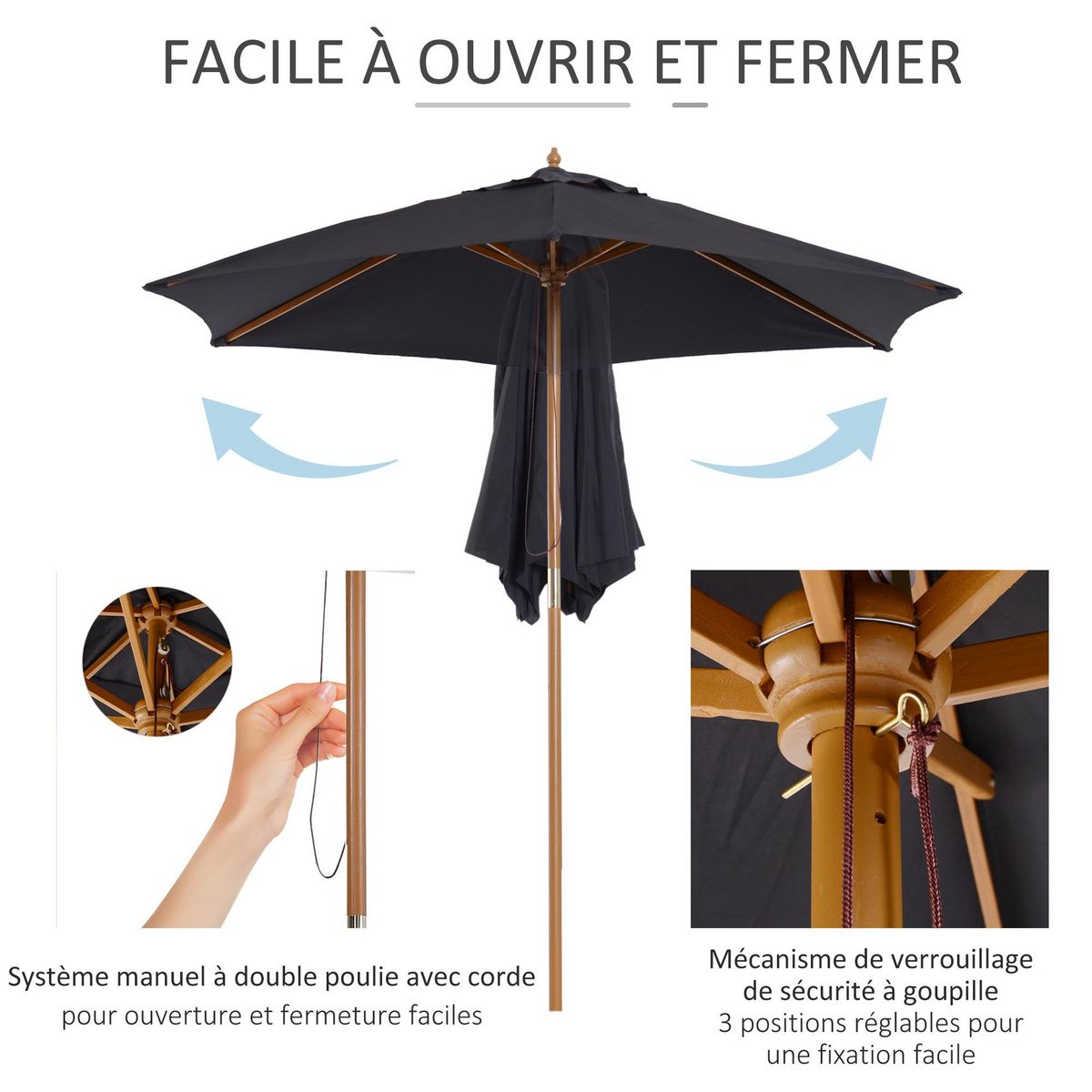 FACILE À OUVRIR ET FERMER

Système manuel à double poulie avec corde
pour ouverture et fermeture faciles

Mécanisme de verrouillage
de sécurité à goupille
3 positions réglables pour
une fixation facile