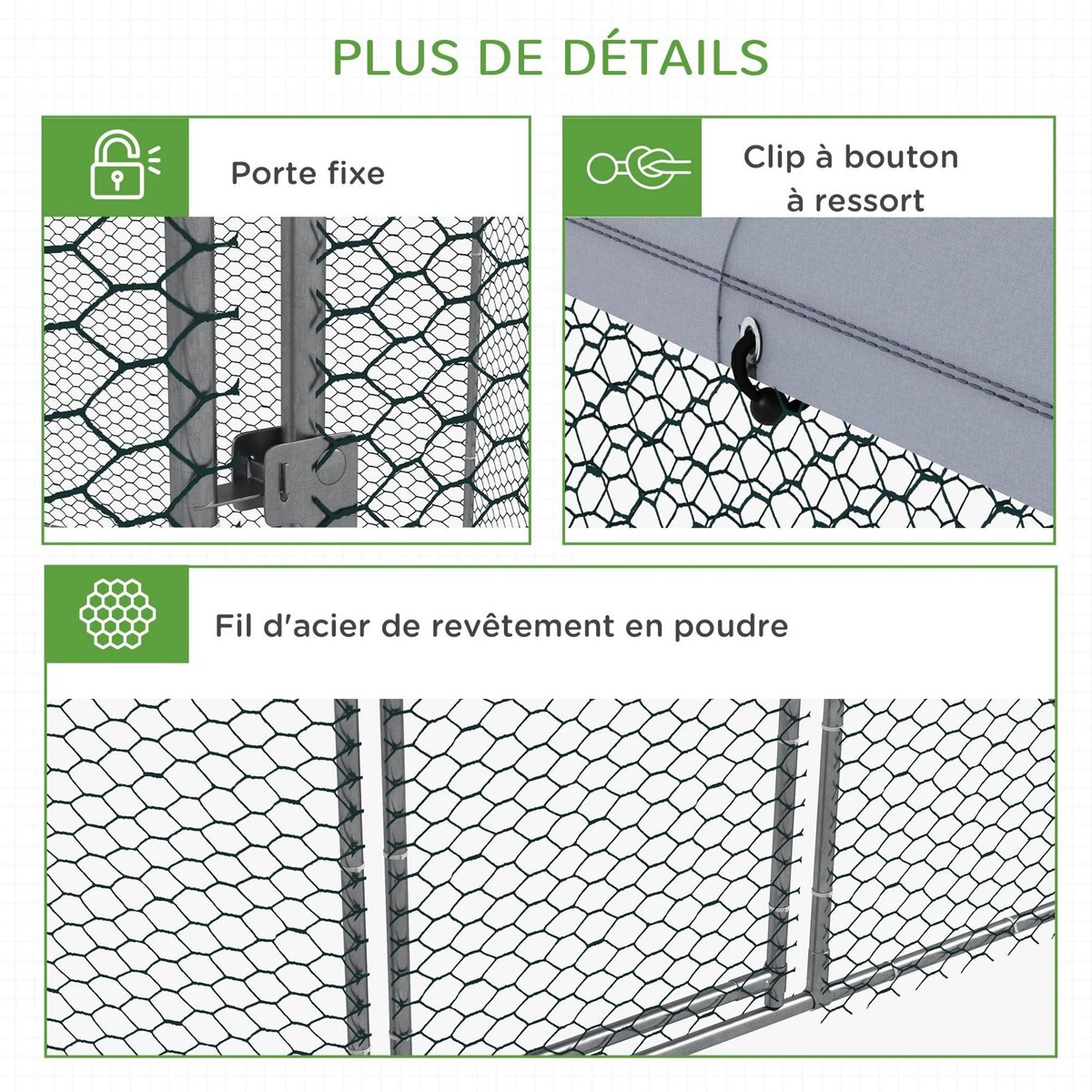 PLUS DE DÉTAILS

Porte fixe

Clip à bouton à ressort

Fil d'acier de revêtement en poudre