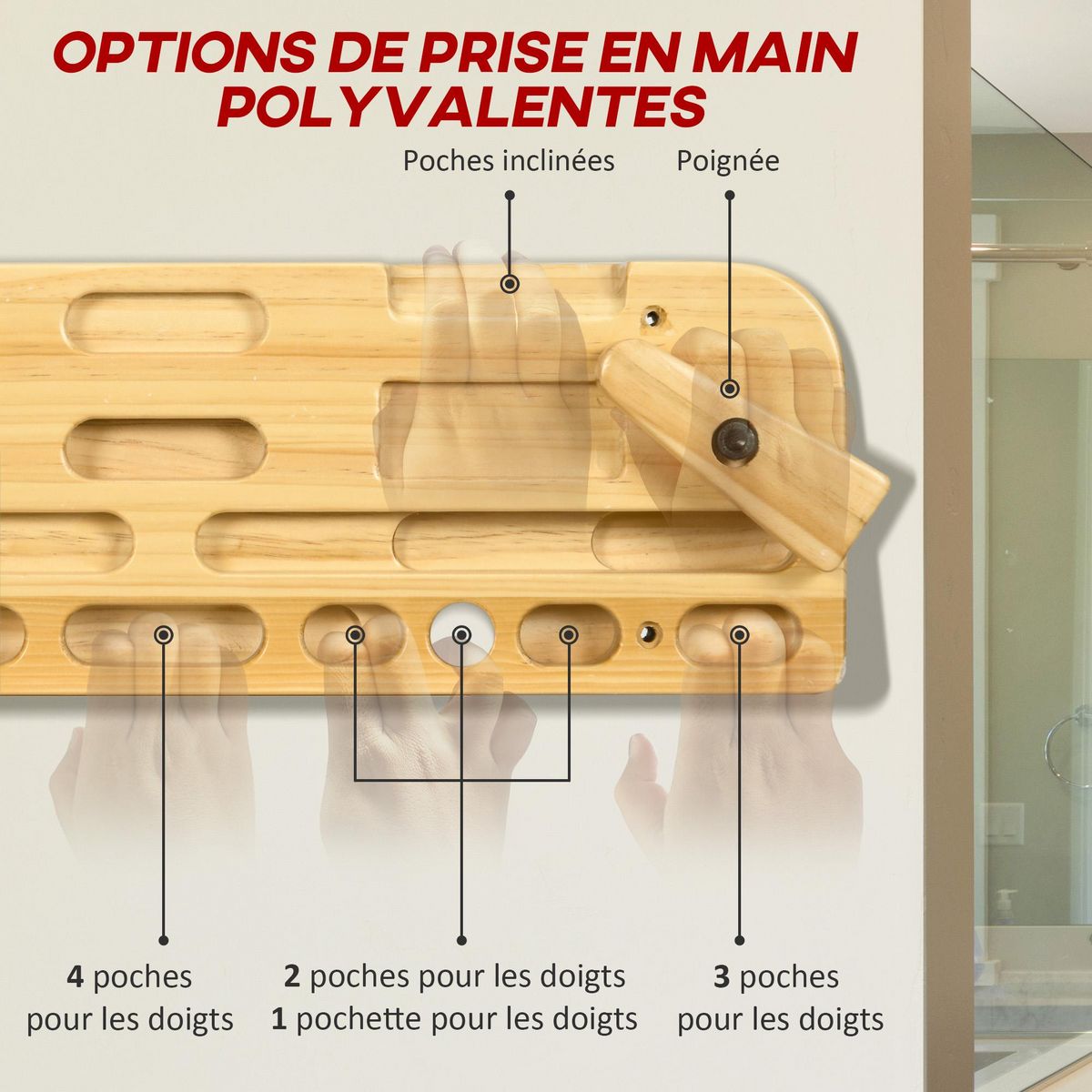 OPTIONS DE PRISE EN MAIN POLYVALENTES

Poches inclinées

Poignée

4 poches pour les doigts

2 poches pour les doigts
1 pochette pour les doigts

3 poches pour les doigts