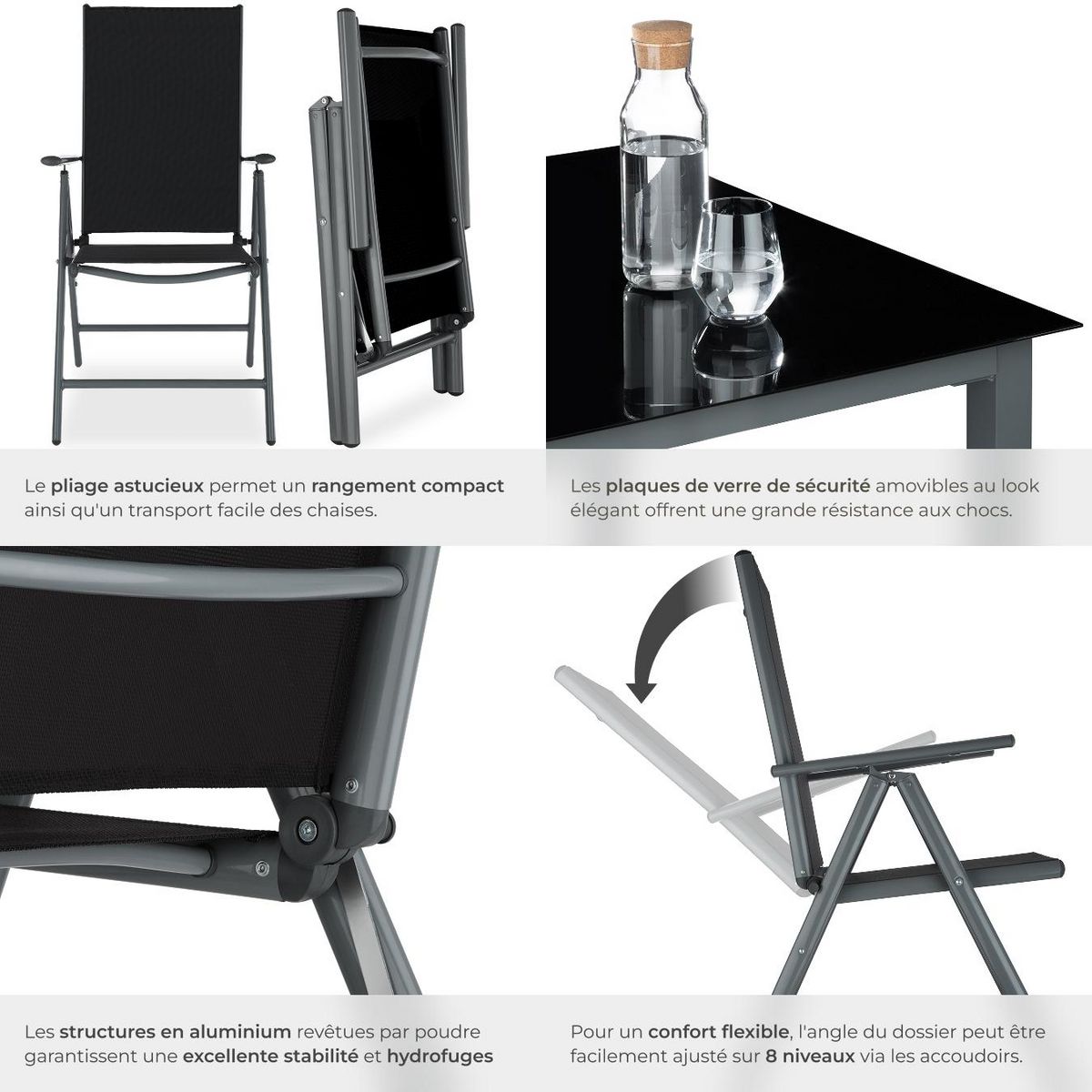 Le pliage astucieux permet un rangement compact ainsi qu'un transport facile des chaises.

Les plaques de verre de sécurité amovibles au look élégant offrent une grande résistance aux chocs.

Les structures en aluminium revêtues par poudre garantissent une excellente stabilité et hydrofuges

Pour un confort flexible, l'angle du dossier peut être facilement ajusté sur 8 niveaux via les accoudoirs.