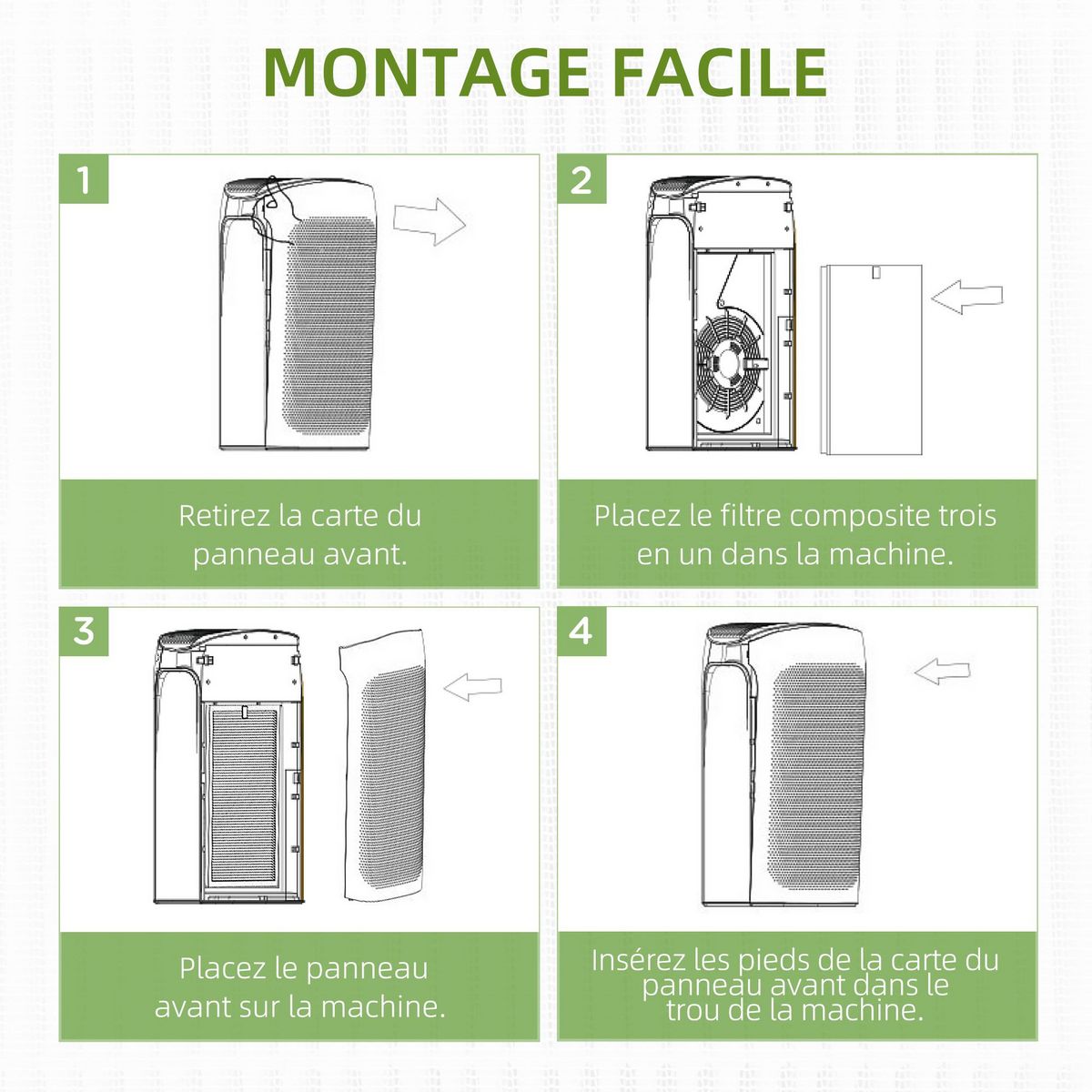 MONTAGE FACILE

1

Retirez la carte du panneau avant.

2

Placez le filtre composite trois en un dans la machine.

3

Placez le panneau avant sur la machine.

4

Insérez les pieds de la carte du panneau avant dans le trou de la machine.