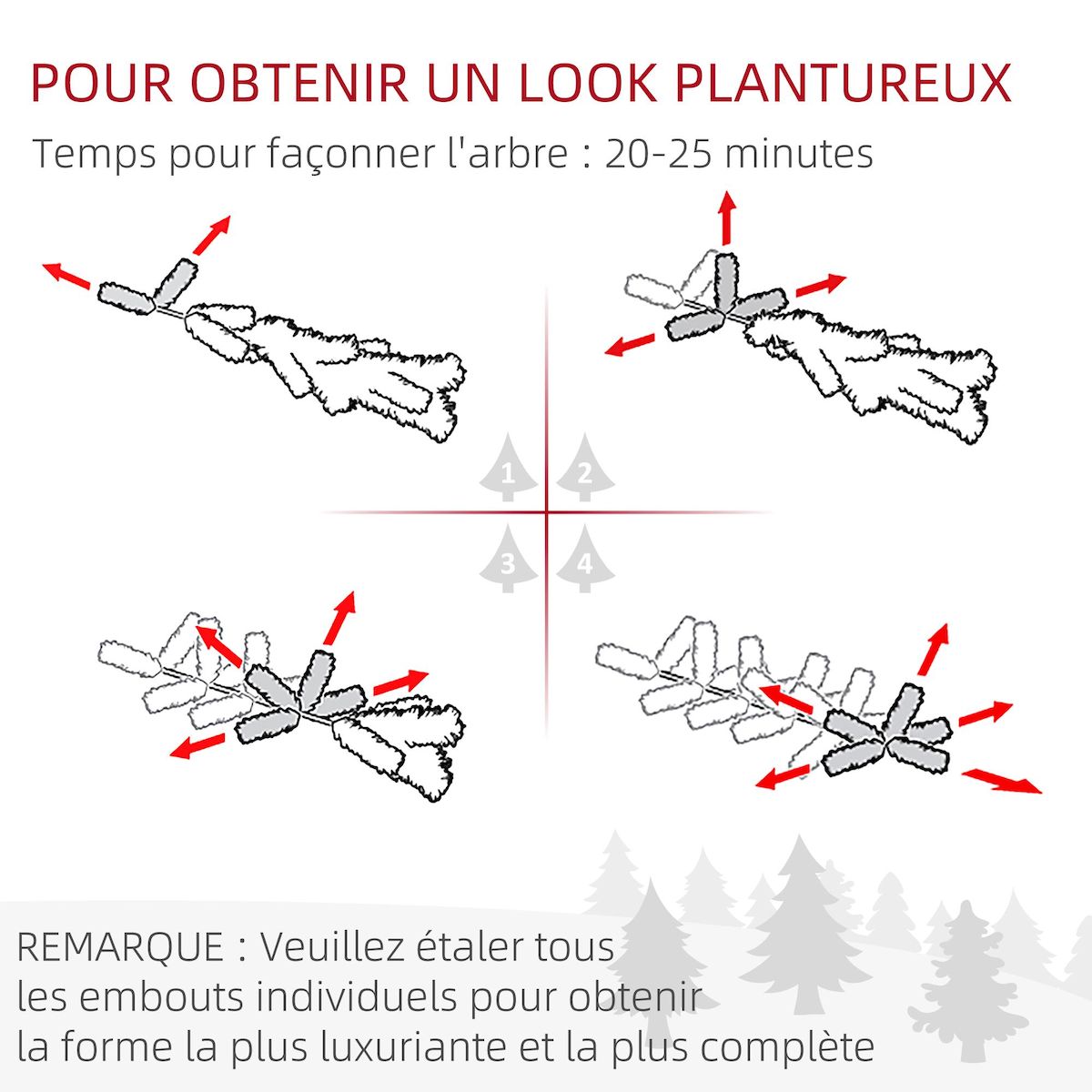 POUR OBTENIR UN LOOK PLANTUREUX

Temps pour façonner l'arbre : 20-25 minutes

1

2

3

4

REMARQUE : Veuillez étaler tous les embouts individuels pour obtenir la forme la plus luxuriante et la plus complète