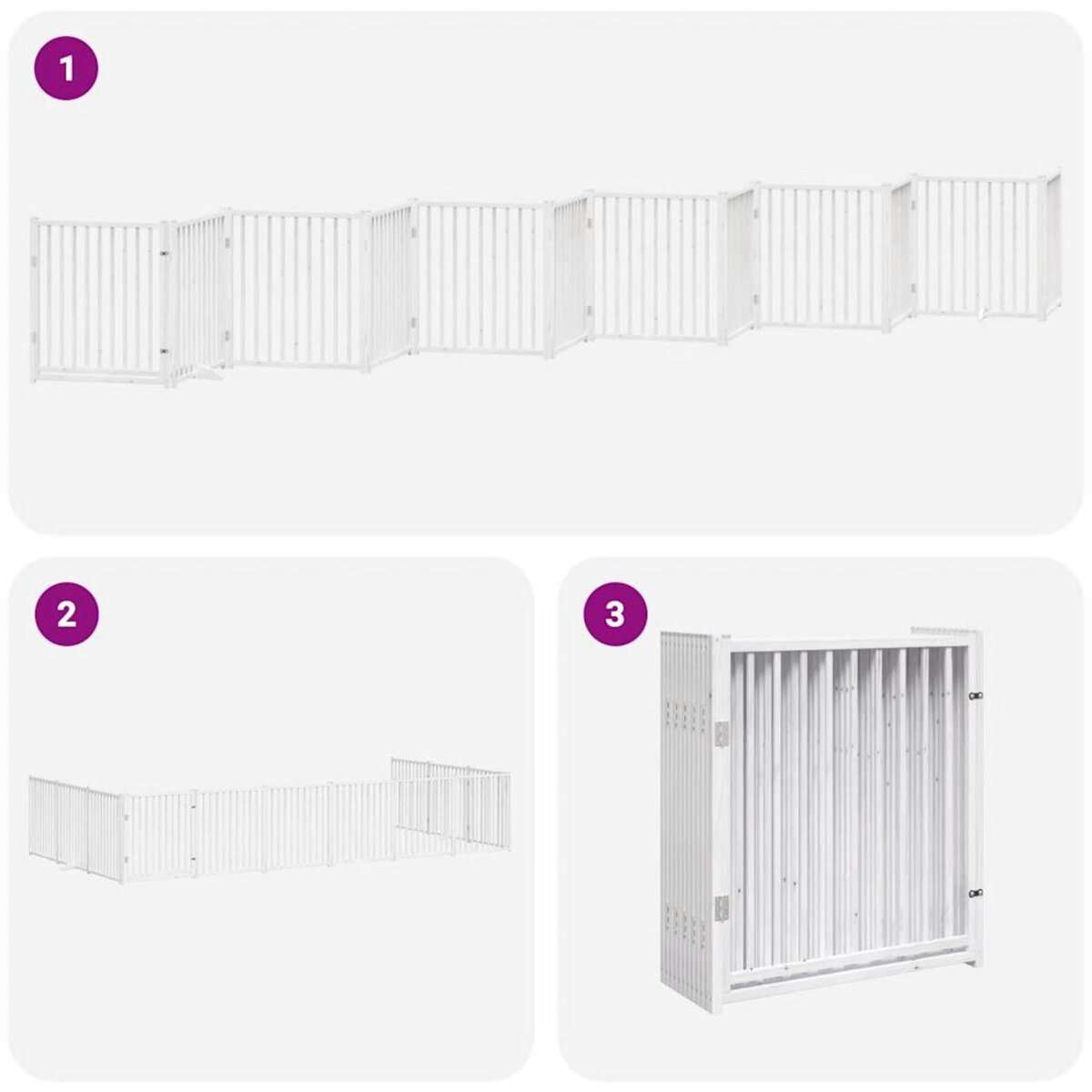 1

2

3