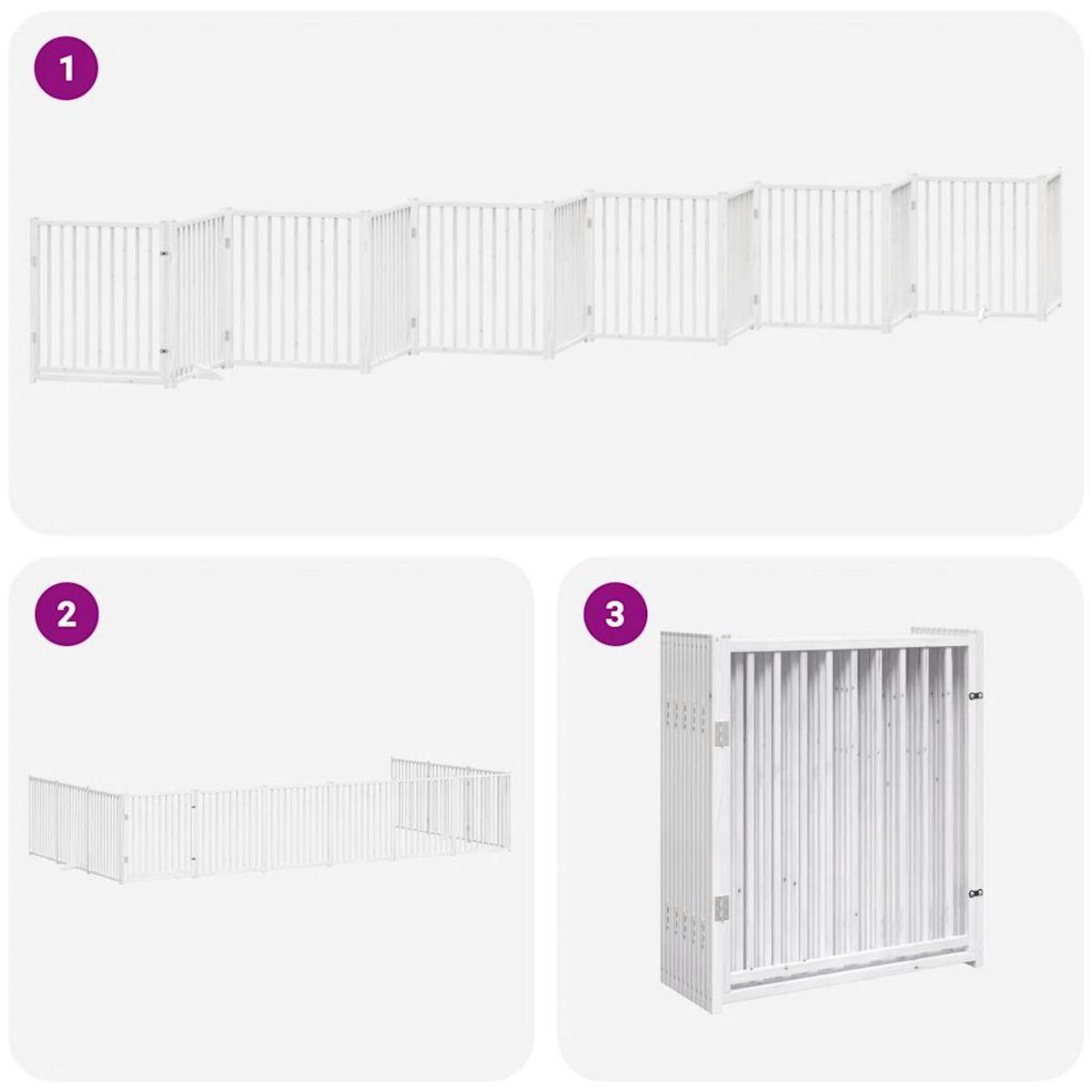 1

2

3