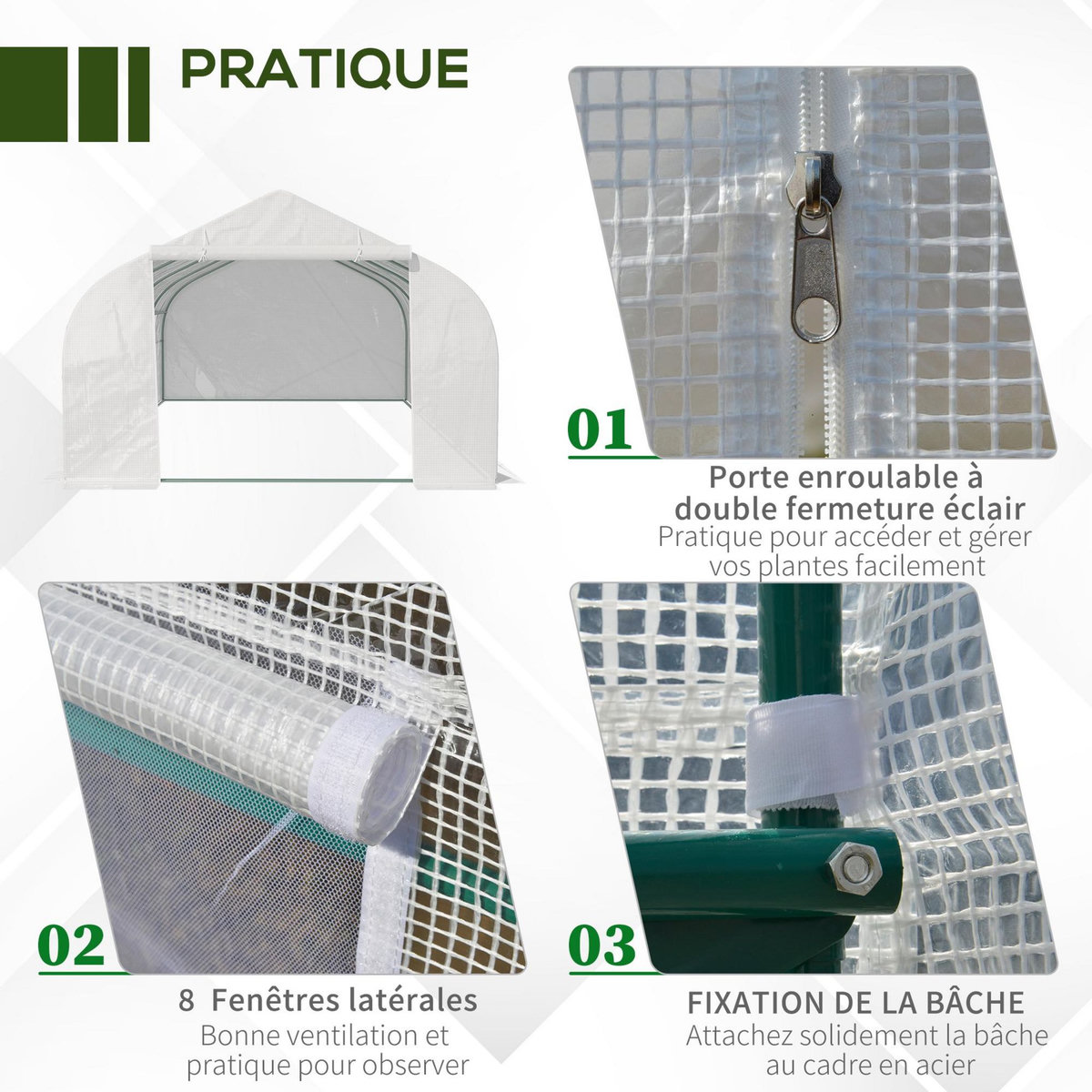 PRATIQUE

01

Porte enroulable à double fermeture éclair

Pratique pour accéder et gérer vos plantes facilement

02

8 Fenêtres latérales

Bonne ventilation et pratique pour observer

03

FIXATION DE LA BÂCHE

Attachez solidement la bâche au cadre en acier