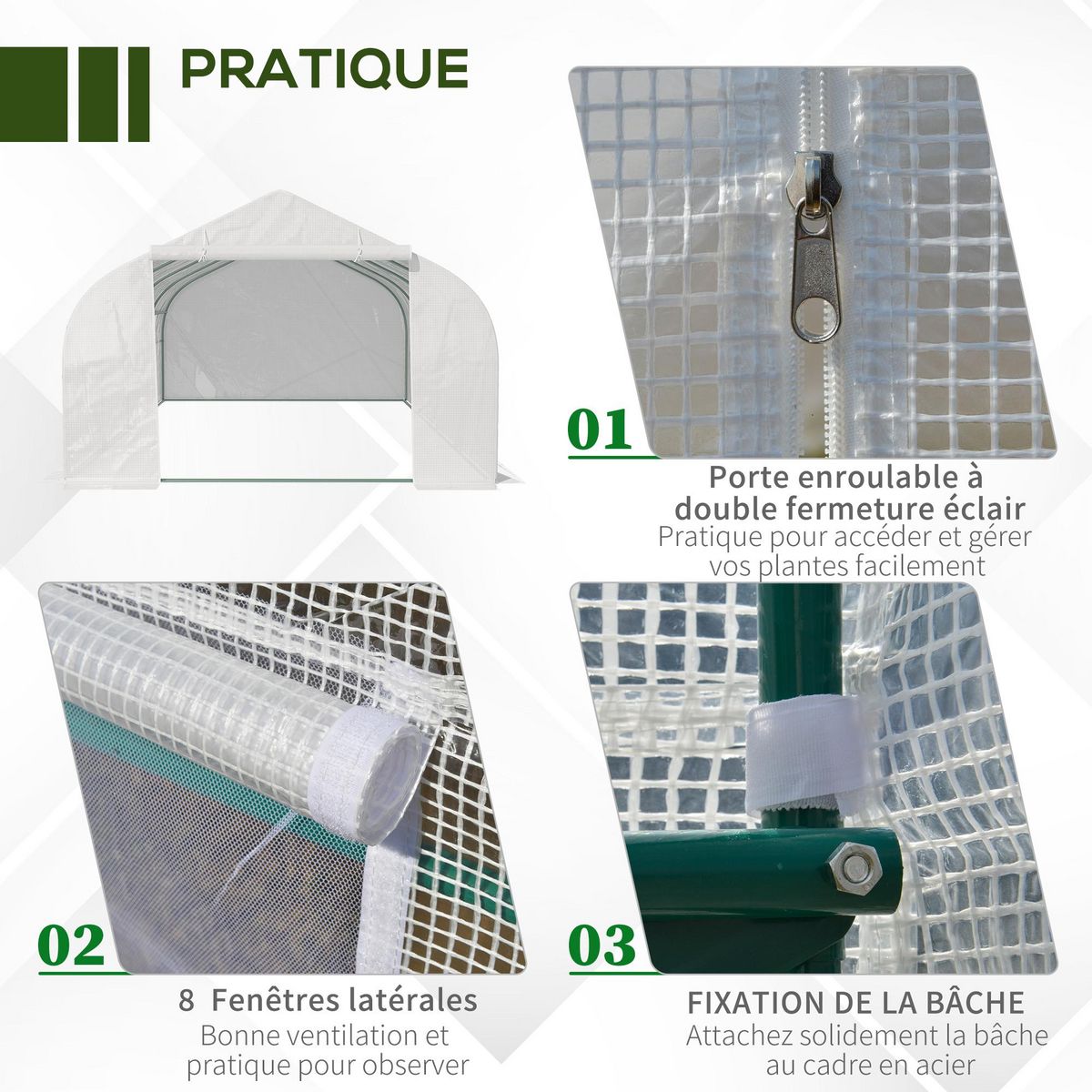 PRATIQUE

01

Porte enroulable à double fermeture éclair
Pratique pour accéder et gérer vos plantes facilement

02

8 Fenêtres latérales
Bonne ventilation et pratique pour observer

03

FIXATION DE LA BÂCHE
Attachez solidement la bâche au cadre en acier