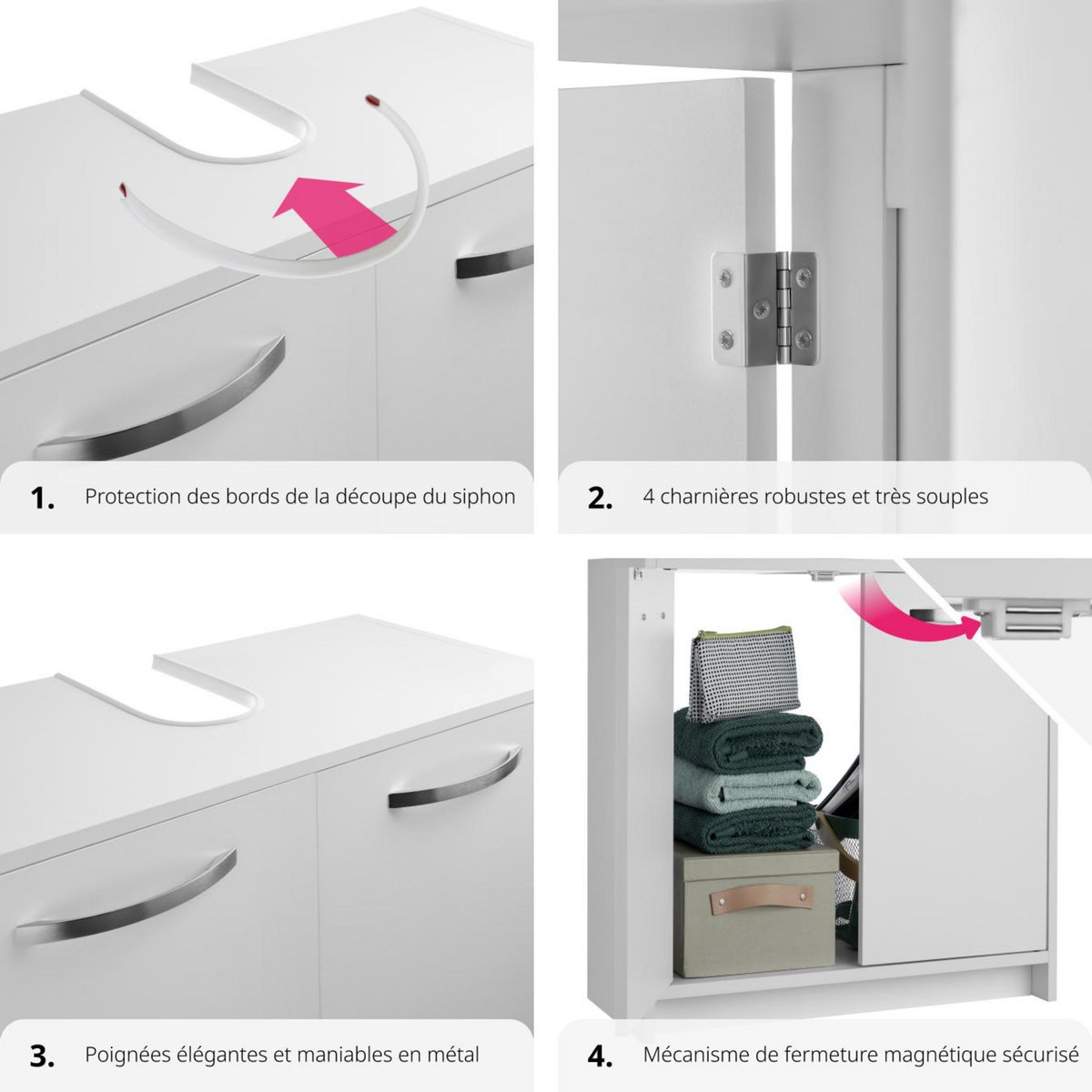 1. Protection des bords de la découpe du siphon

2. 4 charnières robustes et très souples

3. Poignées élégantes et maniables en métal

4. Mécanisme de fermeture magnétique sécurisé