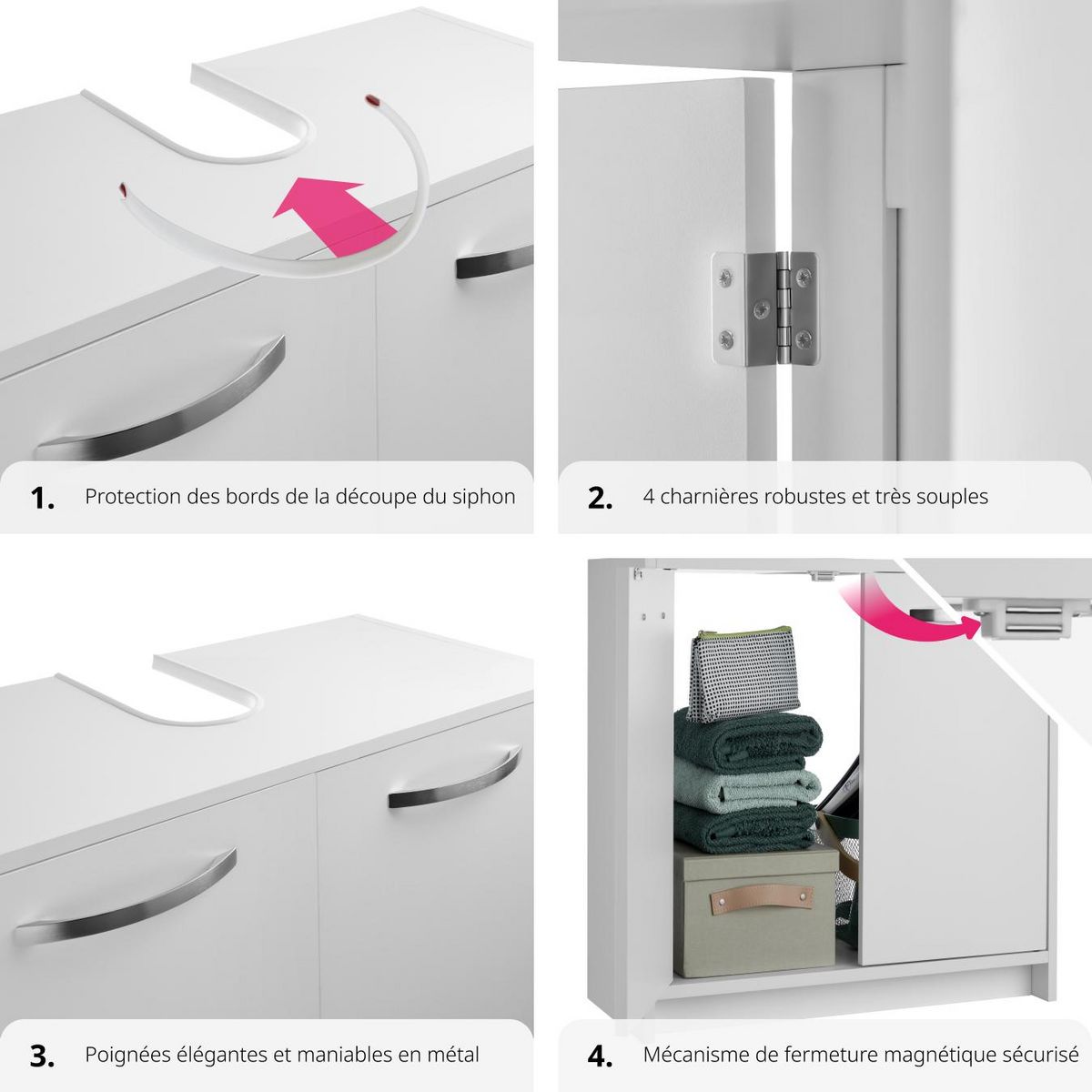 1. Protection des bords de la découpe du siphon

2. 4 charnières robustes et très souples

3. Poignées élégantes et maniables en métal

4. Mécanisme de fermeture magnétique sécurisé