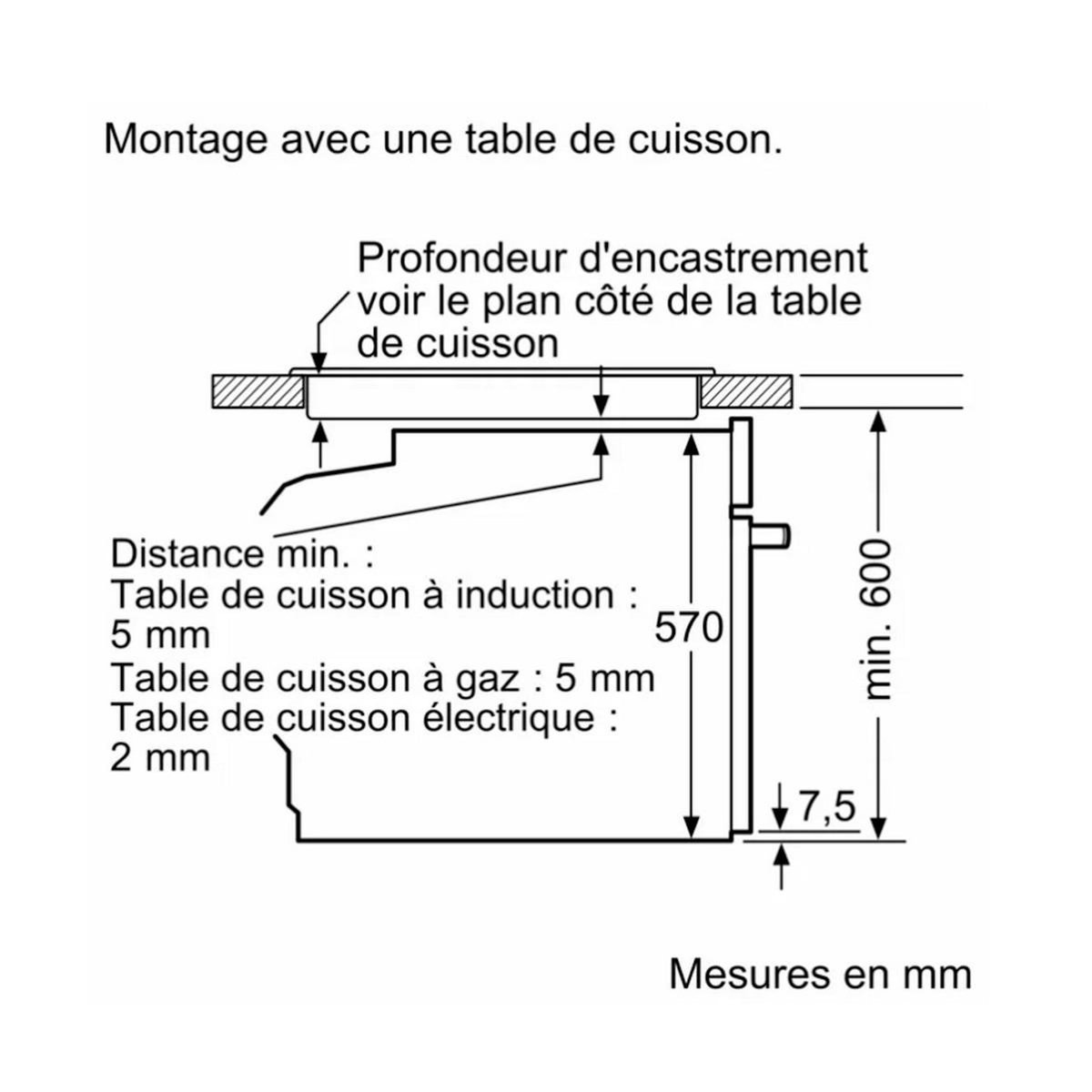 Montage avec une table de cuisson.

Profondeur d'encastrement voir le plan côté de la table de cuisson

Distance min. :
Table de cuisson à induction : 5 mm
Table de cuisson à gaz : 5 mm
Table de cuisson électrique : 2 mm

570

min. 600

7,5

Mesures en mm