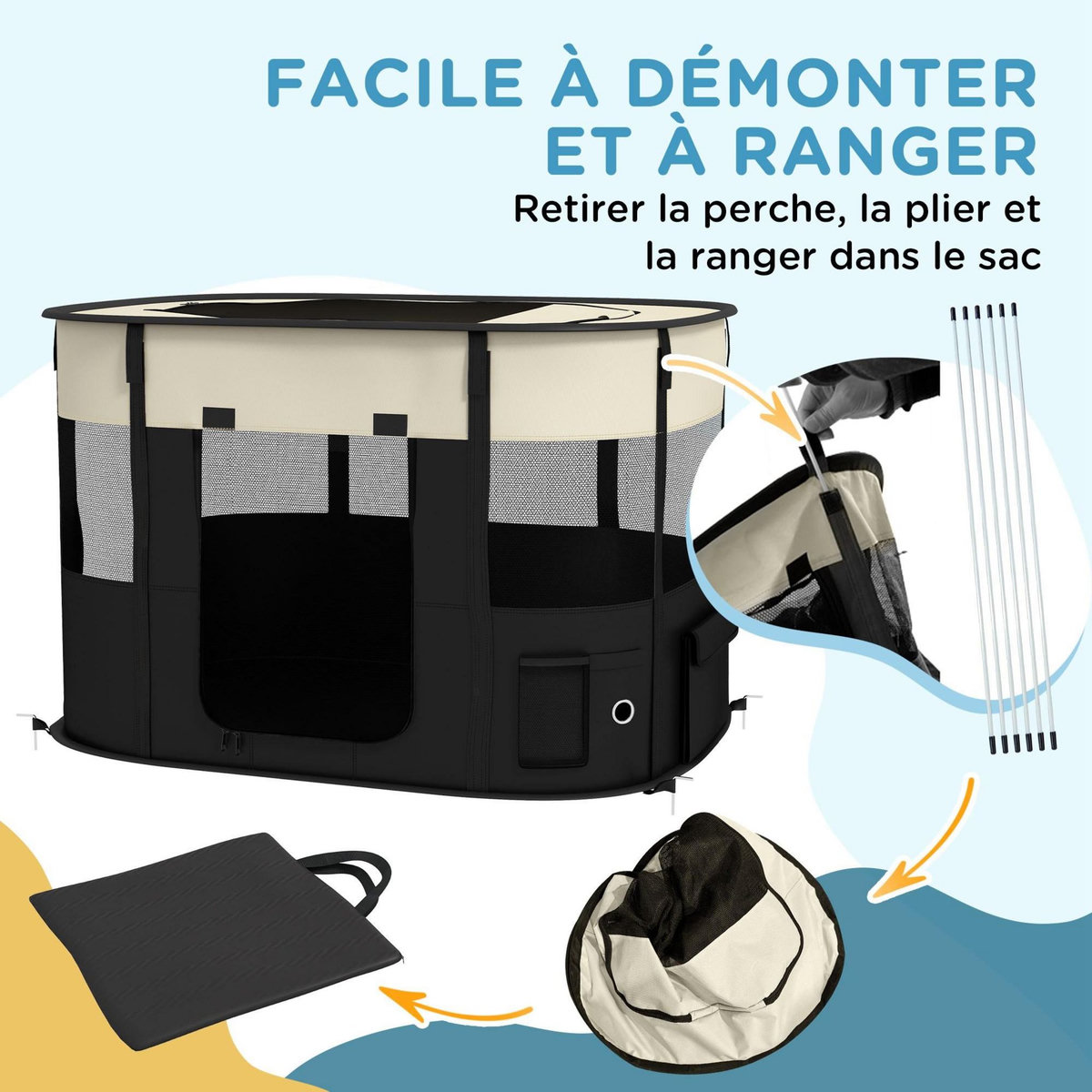 FACILE À DÉMONTER ET À RANGER

Retirer la perche, la plier et la ranger dans le sac