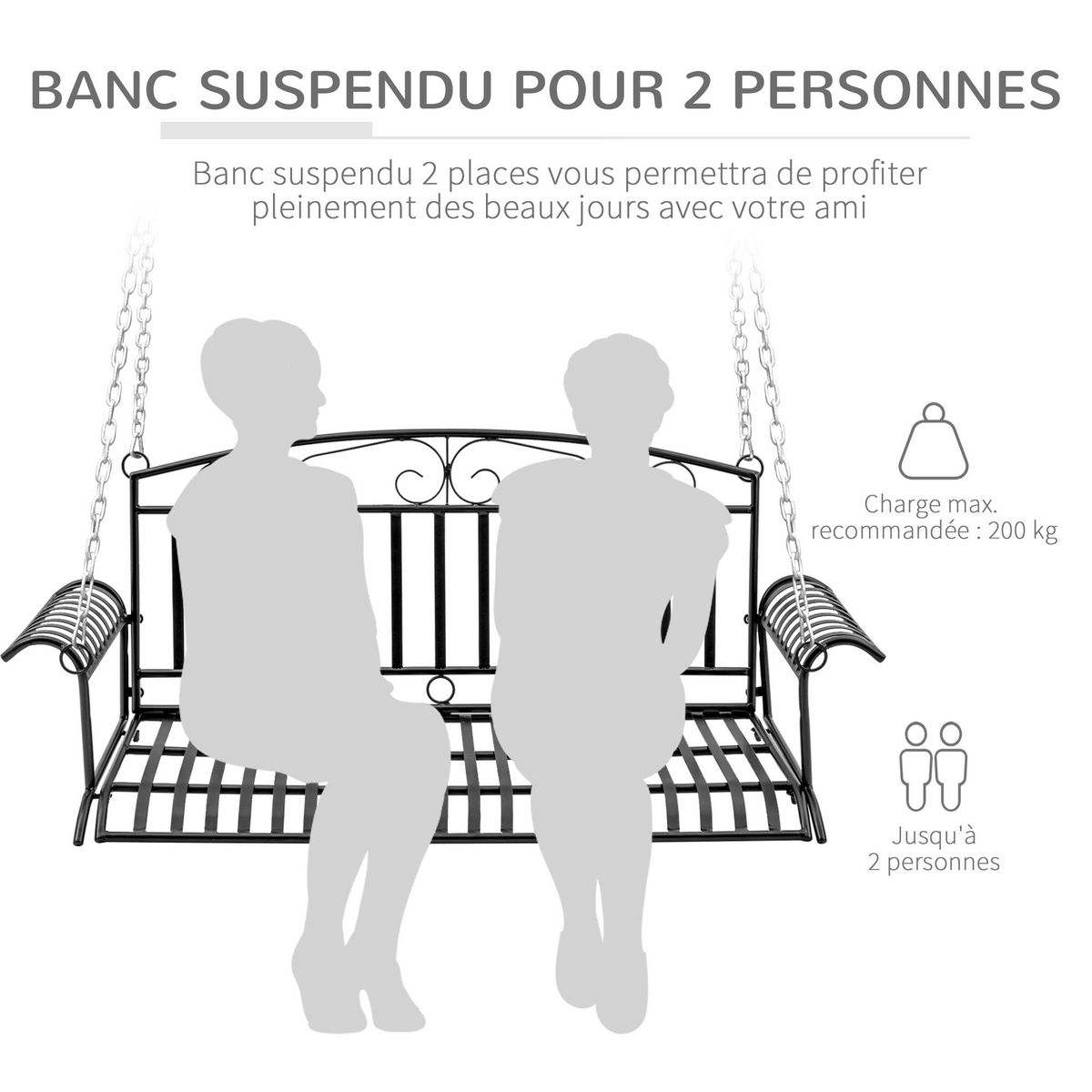 BANC SUSPENDU POUR 2 PERSONNES

Banc suspendu 2 places vous permettra de profiter pleinement des beaux jours avec votre ami

Charge max. recommandée : 200 kg

Jusqu'à 2 personnes