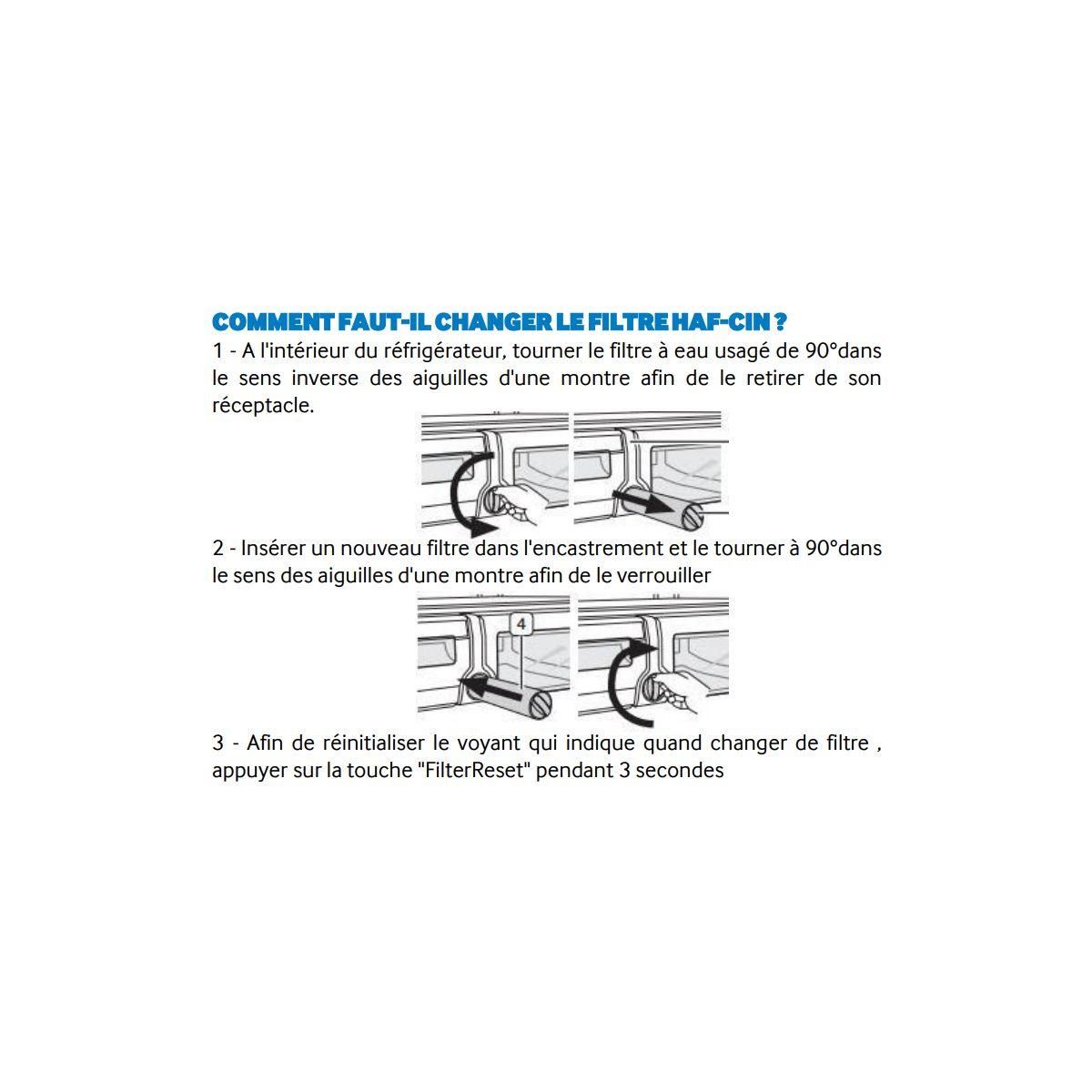 COMMENT FAUT-IL CHANGER LE FILTRE HAF-CIN ?

1 - A l'intérieur du réfrigérateur, tourner le filtre à eau usagé de 90°dans le sens inverse des aiguilles d'une montre afin de le retirer de son réceptacle.

2 - Insérer un nouveau filtre dans l'encastrement et le tourner à 90°dans le sens des aiguilles d'une montre afin de le verrouiller

4

3 - Afin de réinitialiser le voyant qui indique quand changer de filtre , appuyer sur la touche "FilterReset" pendant 3 secondes