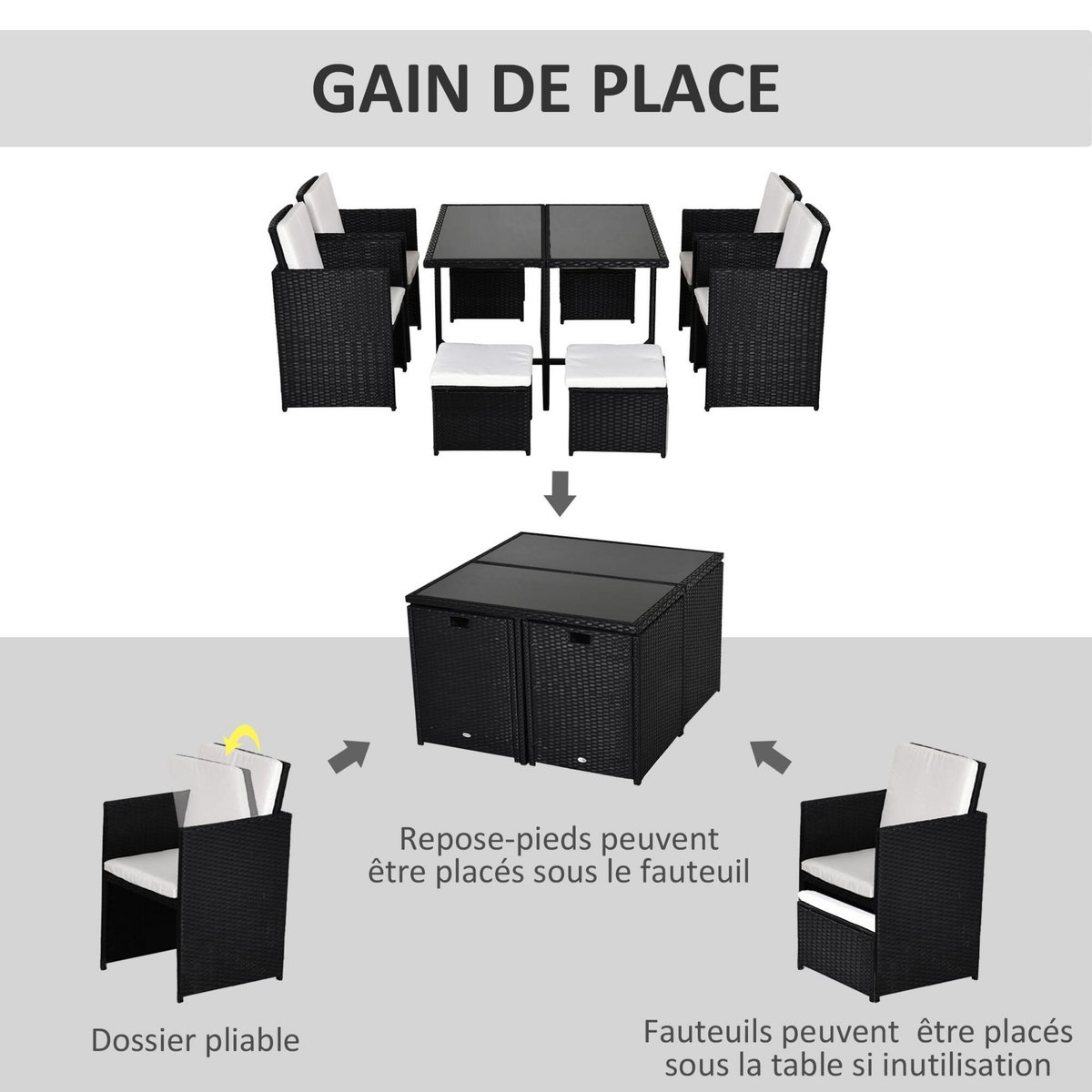 GAIN DE PLACE

Repose-pieds peuvent être placés sous le fauteuil

Dossier pliable

Fauteuils peuvent être placés sous la table si inutilisation