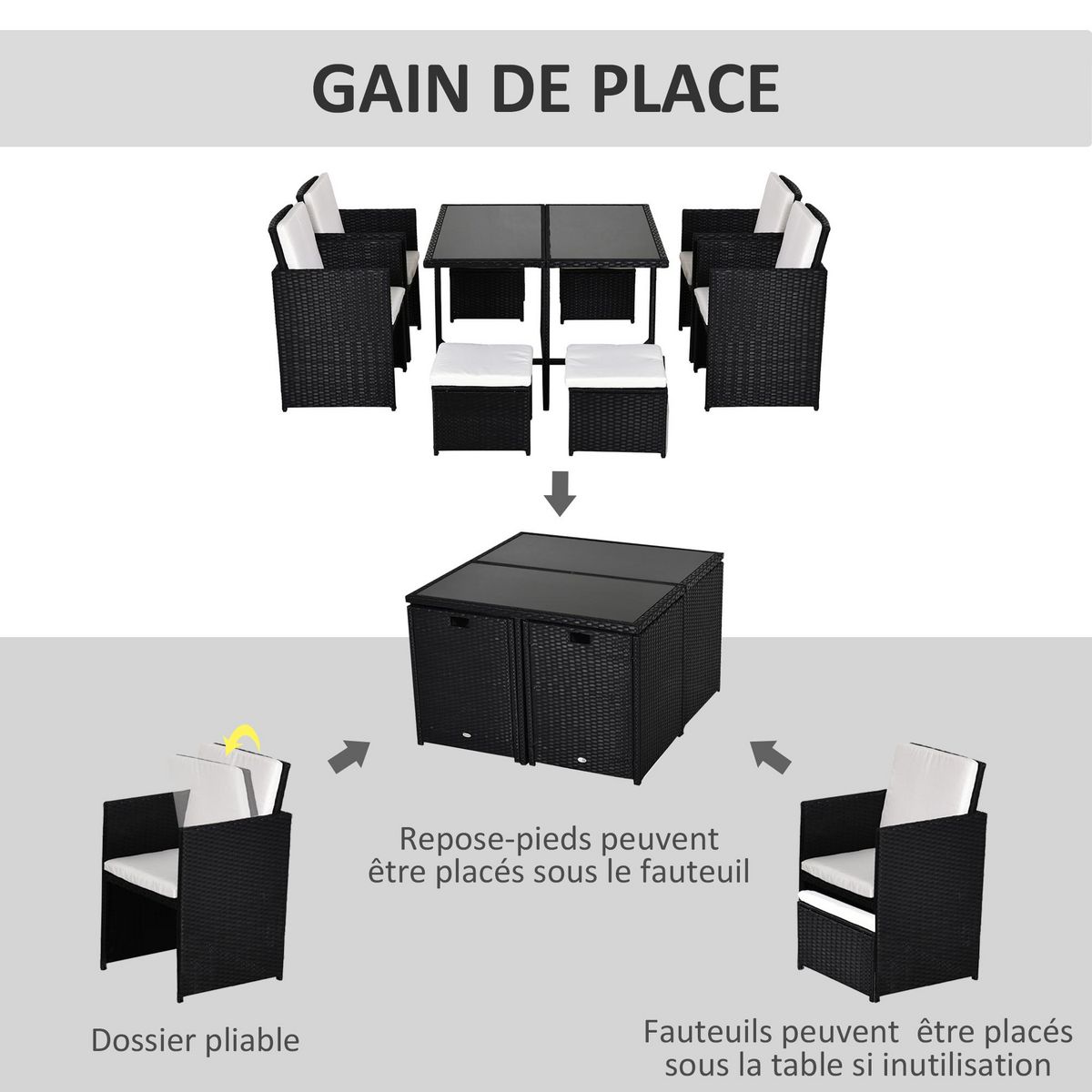 GAIN DE PLACE

Repose-pieds peuvent être placés sous le fauteuil

Dossier pliable

Fauteuils peuvent être placés sous la table si inutilisation