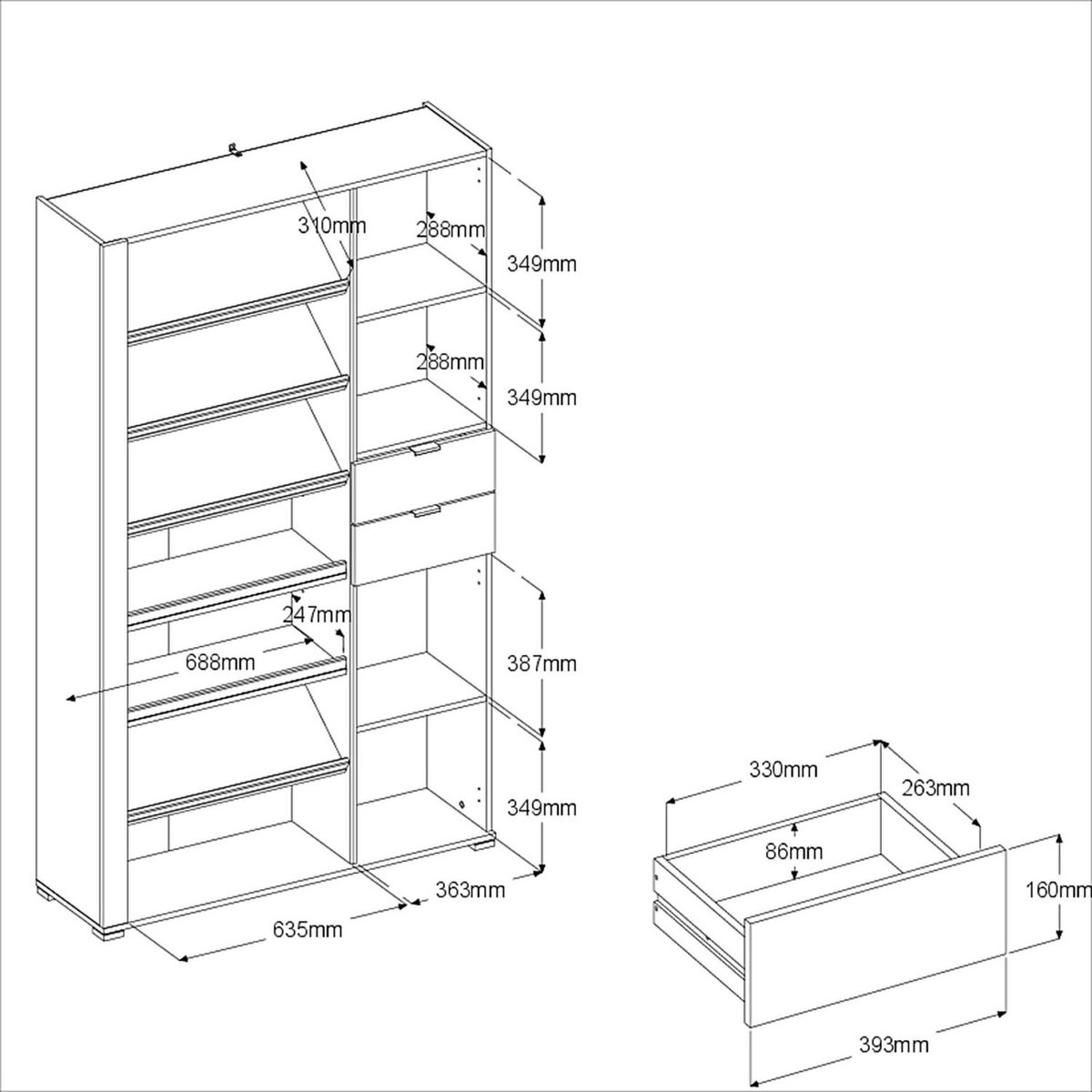 310mm
288mm
349mm
288mm
349mm
247mm
688mm
387mm
349mm
363mm
635mm
330mm
263mm
86mm
160mm
393mm