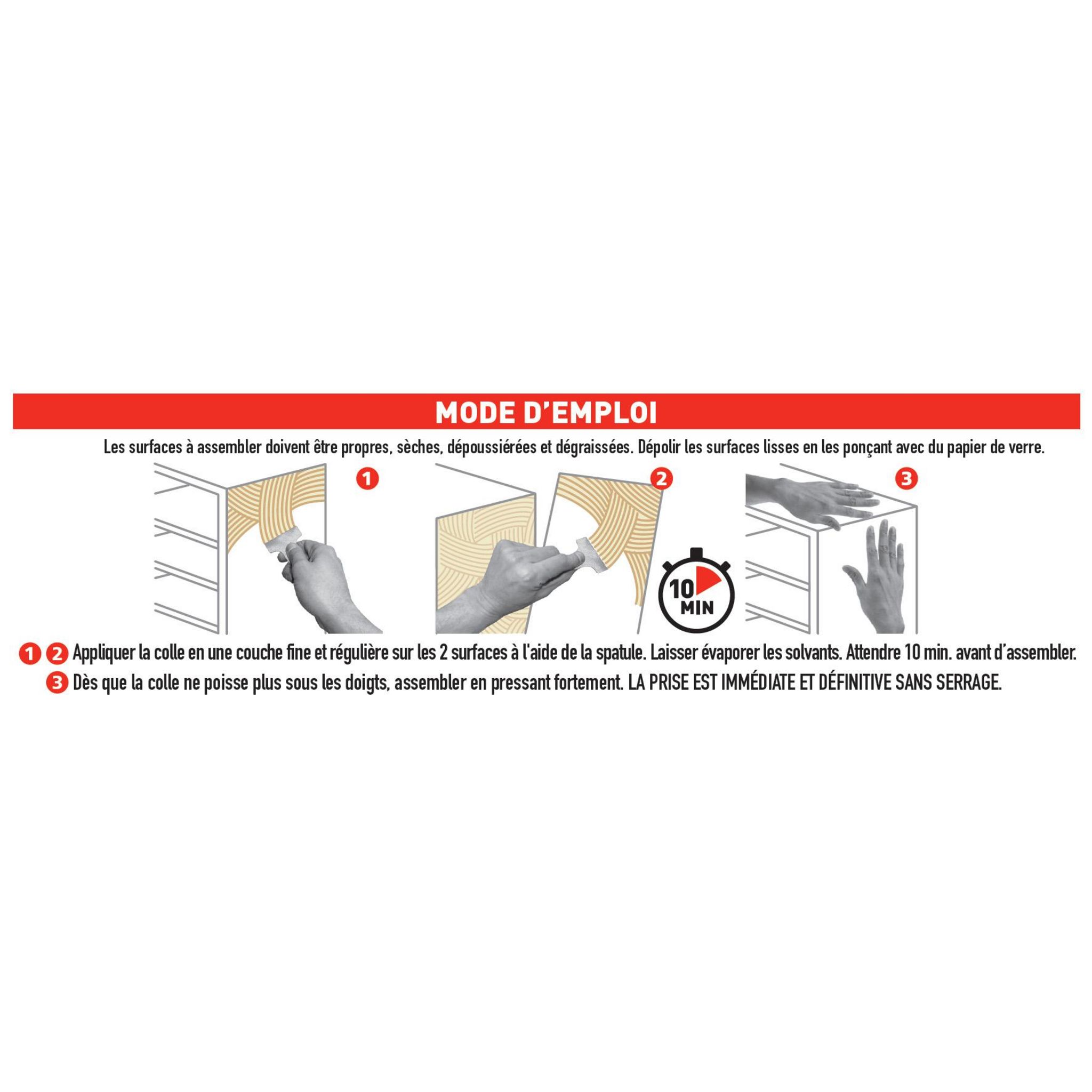 MODE D'EMPLOI

Les surfaces à assembler doivent être propres, sèches, dépoussiérées et dégraissées. Dépolir les surfaces lisses en les ponçant avec du papier de verre.

1

2

10 MIN

3

1 2 Appliquer la colle en une couche fine et régulière sur les 2 surfaces à l'aide de la spatule. Laisser évaporer les solvants. Attendre 10 min. avant d'assembler.

3 Dès que la colle ne poisse plus sous les doigts, assembler en pressant fortement. LA PRISE EST IMMÉDIATE ET DÉFINITIVE SANS SERRAGE.