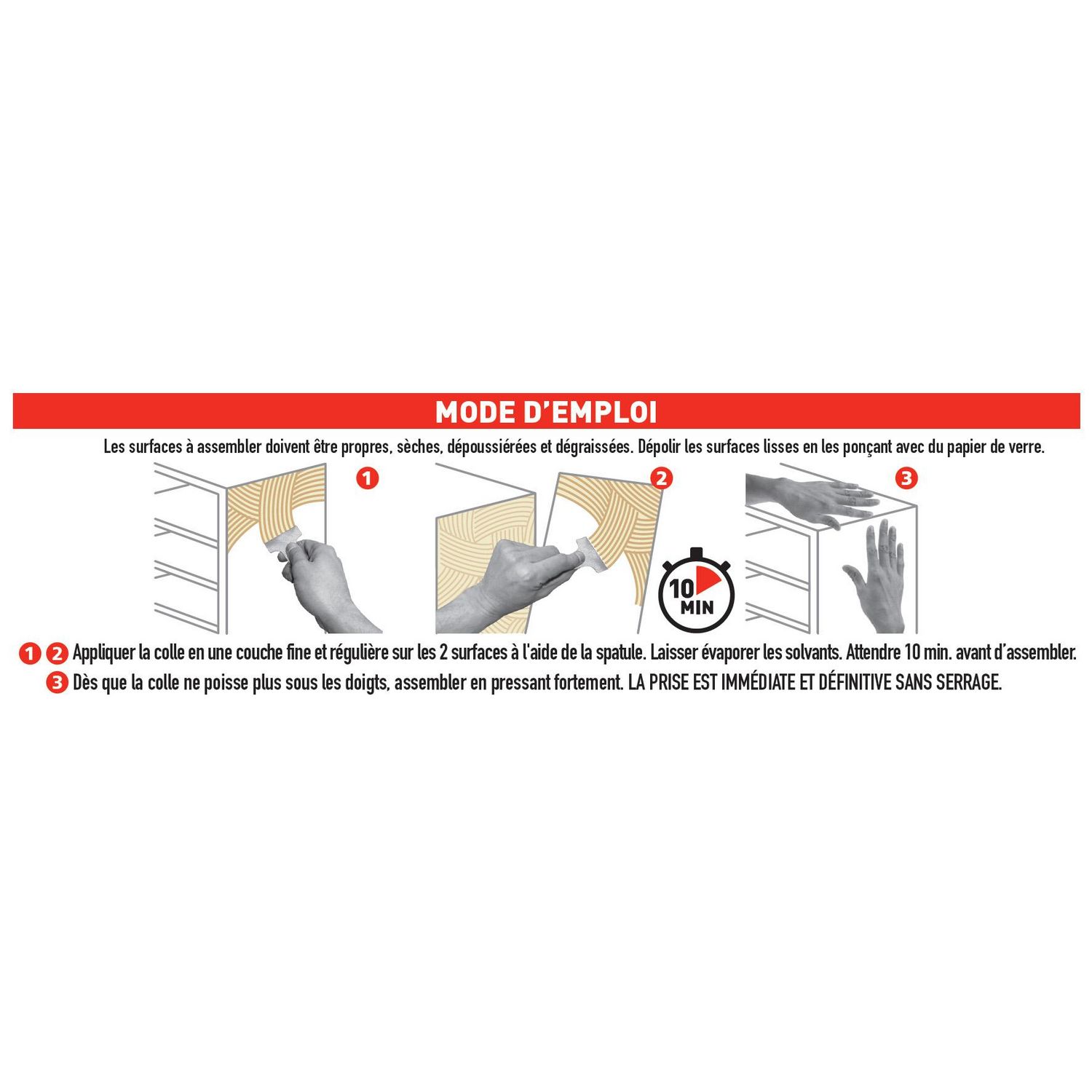 MODE D'EMPLOI

Les surfaces à assembler doivent être propres, sèches, dépoussiérées et dégraissées. Dépolir les surfaces lisses en les ponçant avec du papier de verre.

1

2

10 MIN

3

1 2 Appliquer la colle en une couche fine et régulière sur les 2 surfaces à l'aide de la spatule. Laisser évaporer les solvants. Attendre 10 min. avant d'assembler.

3 Dès que la colle ne poisse plus sous les doigts, assembler en pressant fortement. LA PRISE EST IMMÉDIATE ET DÉFINITIVE SANS SERRAGE.