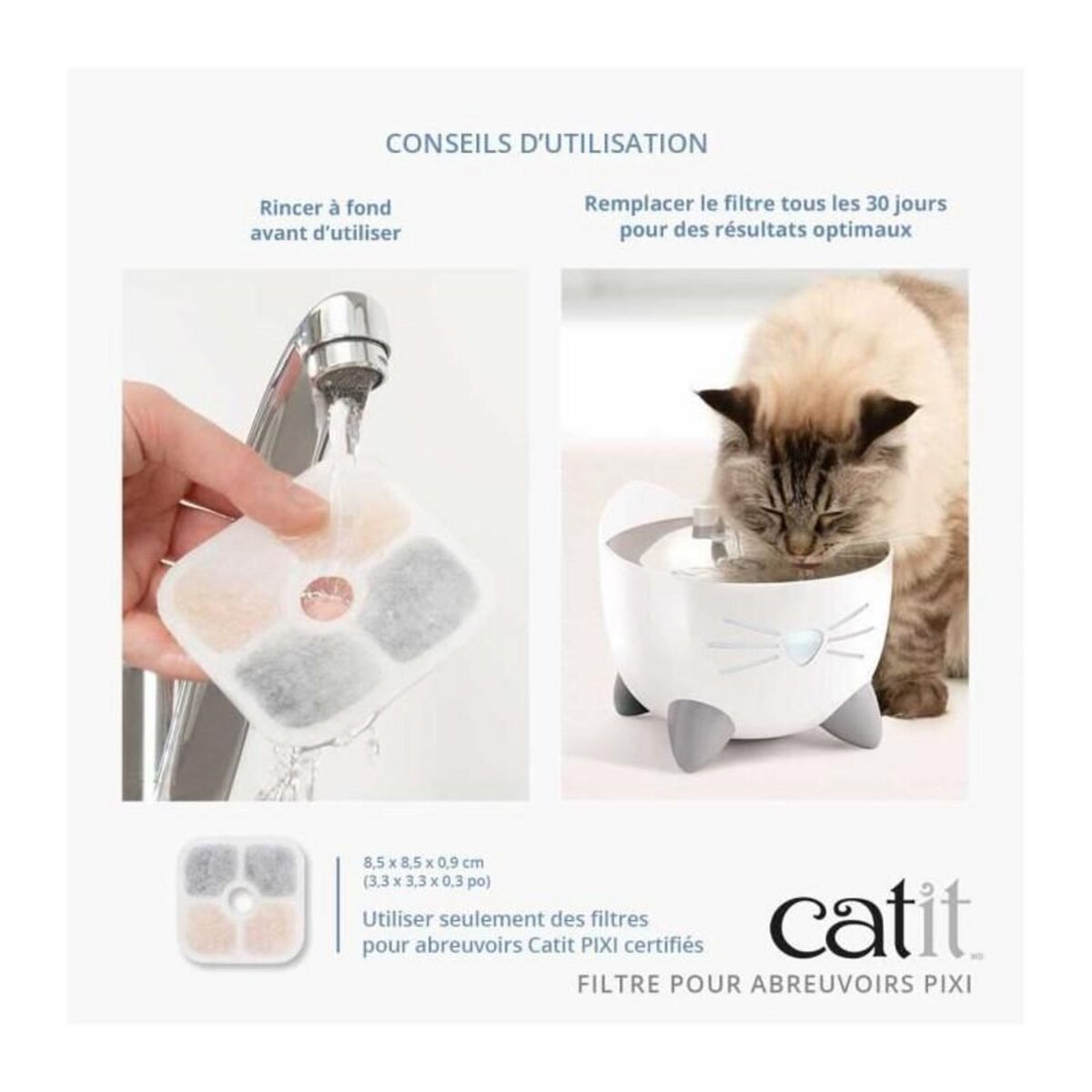 CONSEILS D'UTILISATION

Rincer à fond avant d'utiliser

Remplacer le filtre tous les 30 jours pour des résultats optimaux

8,5 x 8,5 x 0,9 cm
(3,3 x 3,3 x 0,3 po)

Utiliser seulement des filtres pour abreuvoirs Catit PIXI certifiés

catit

FILTRE POUR ABREUVOIRS PIXI