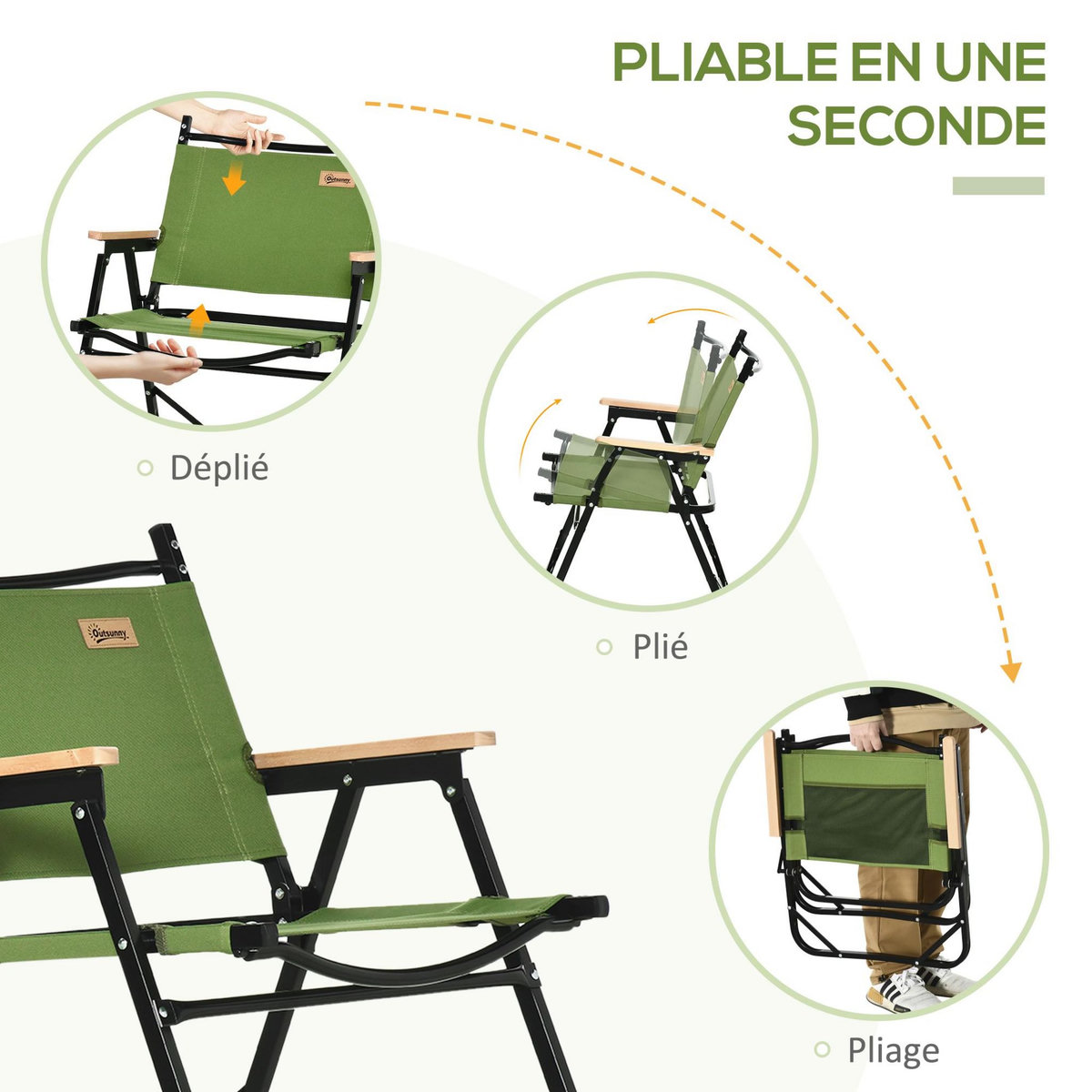 PLIABLE EN UNE SECONDE

Outsunny

Déplié

Plié

Outsunny

Pliage