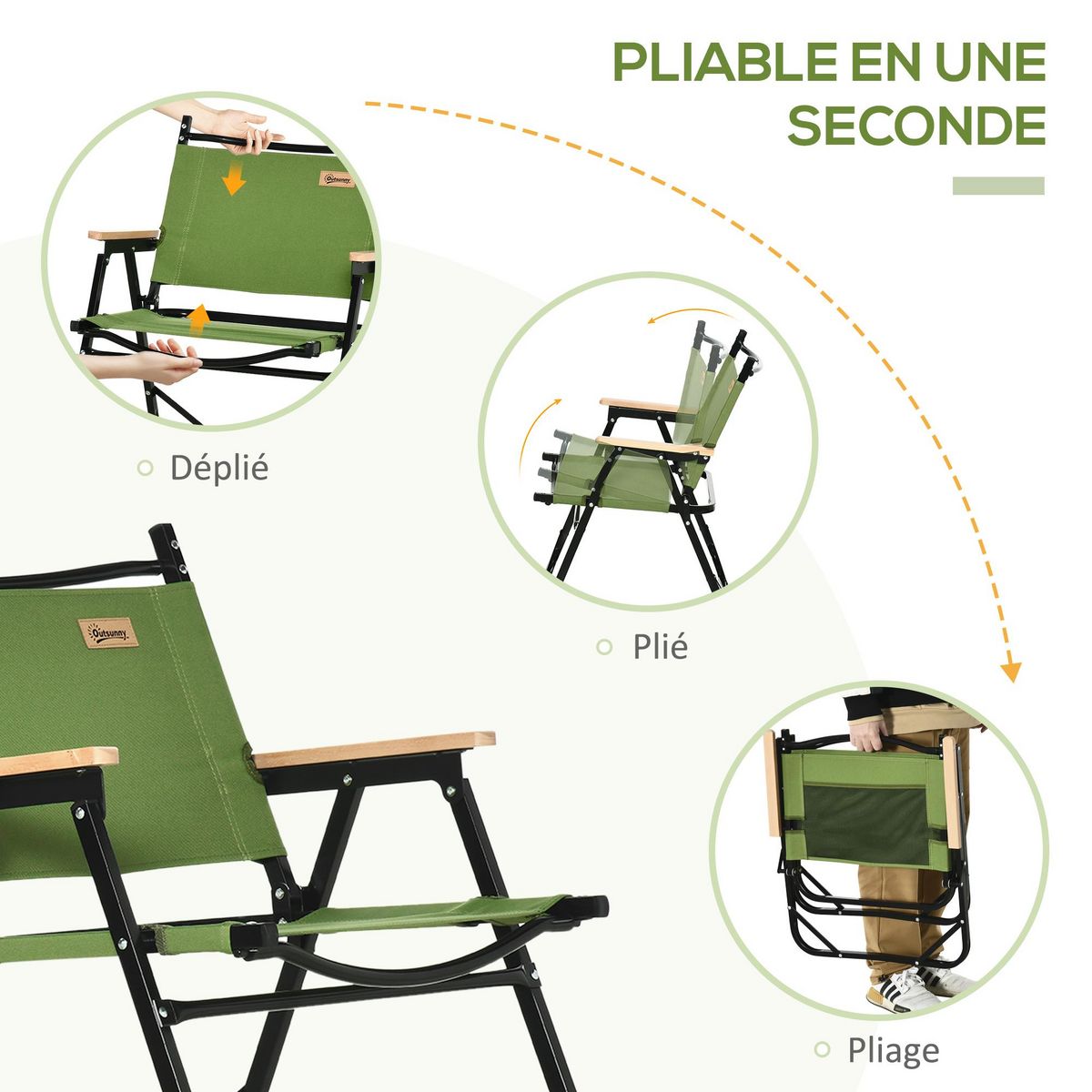 PLIABLE EN UNE SECONDE

Outsunny

Déplié

Plié

Outsunny

Pliage