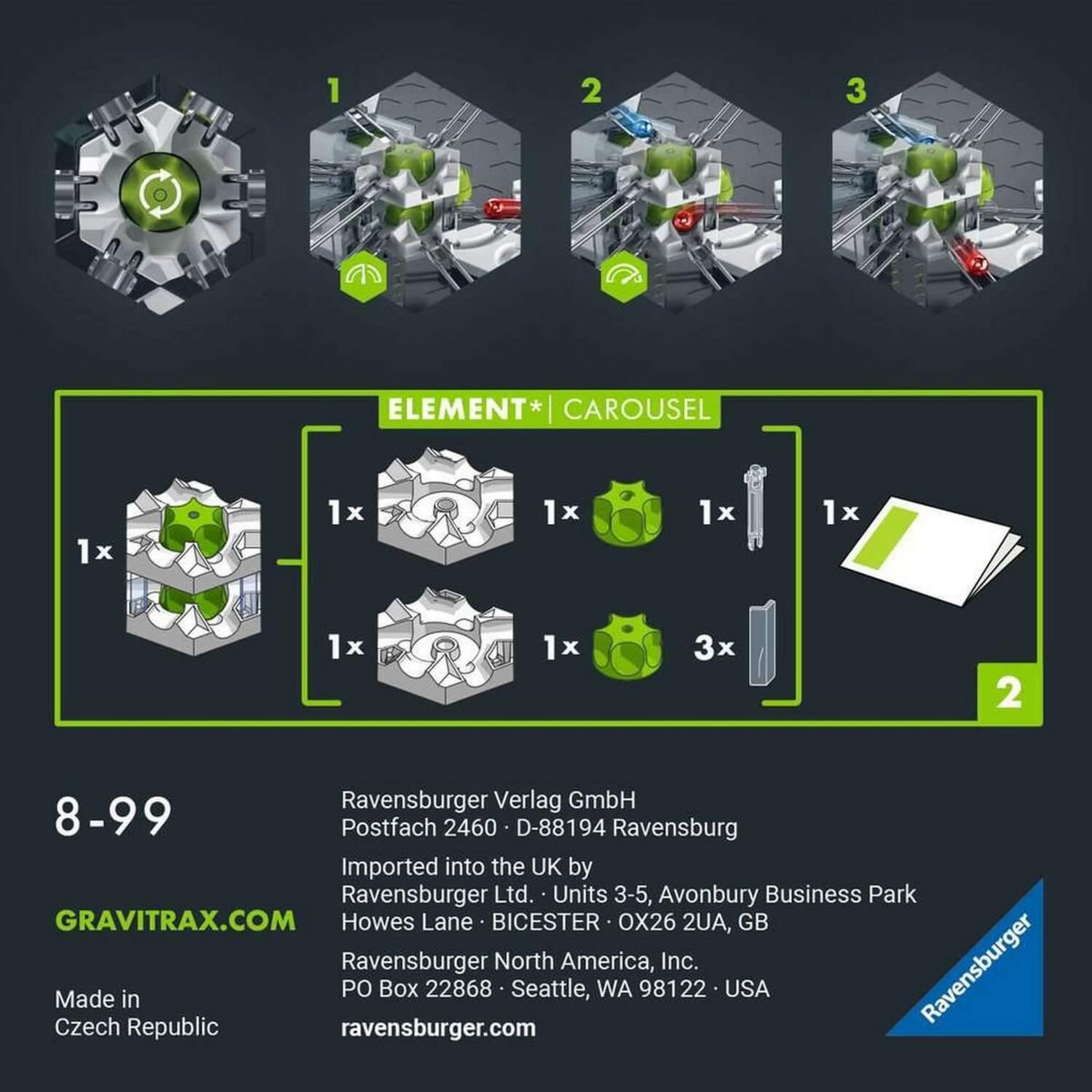 1

2

3

ELEMENT* | CAROUSEL

1x

1x

1x

1x

1x

1x

1x

3x

2

8-99

GRAVITRAX.COM

Made in
Czech Republic

Ravensburger Verlag GmbH
Postfach 2460 · D-88194 Ravensburg

Imported into the UK by
Ravensburger Ltd. · Units 3-5, Avonbury Business Park
Howes Lane · BICESTER · OX26 2UA, GB

Ravensburger North America, Inc.
PO Box 22868 · Seattle, WA 98122 · USA

ravensburger.com

Ravensburger