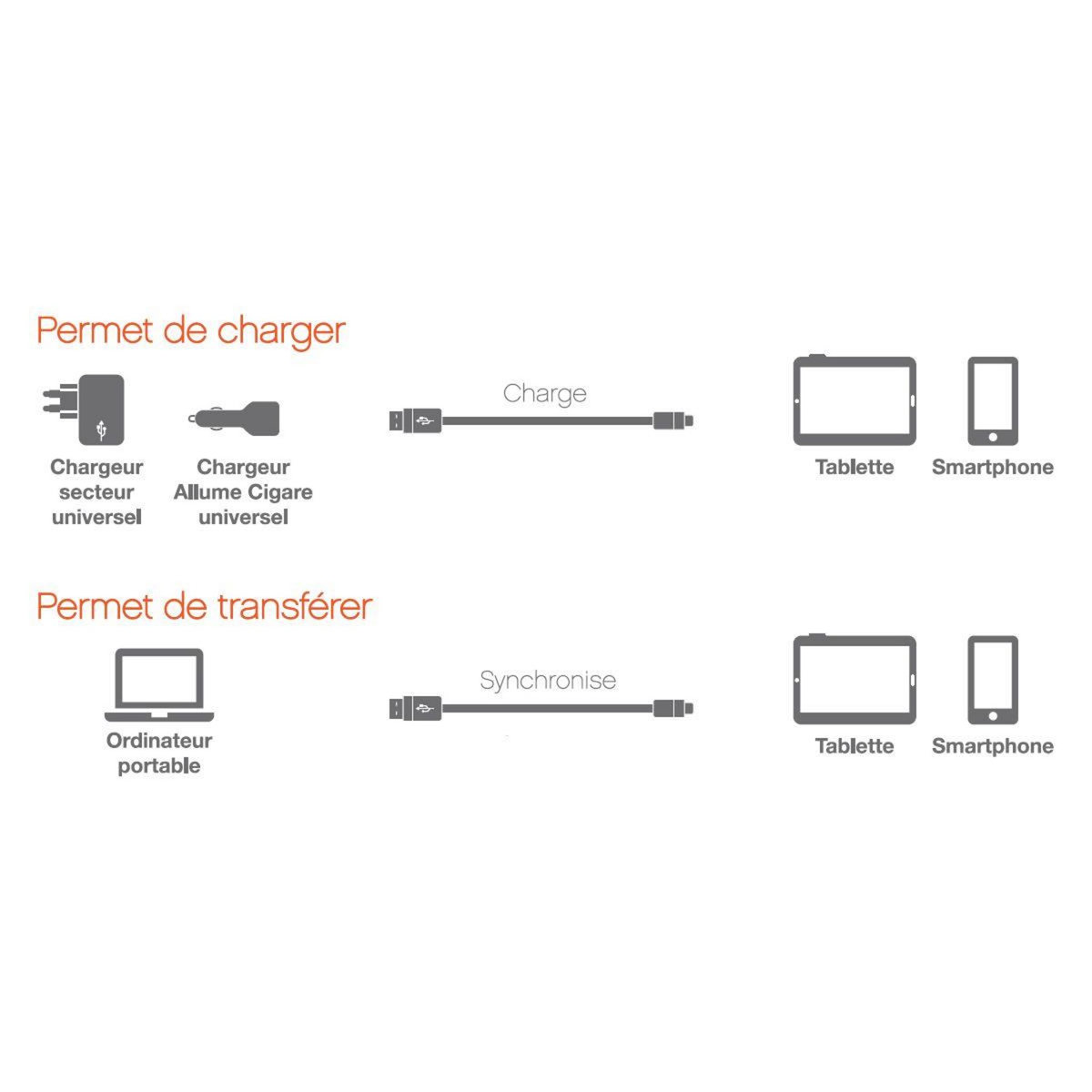 Permet de charger

Chargeur secteur universel

Chargeur Allume Cigare universel

Charge

Tablette

Smartphone

Permet de transférer

Ordinateur portable

Synchronise

Tablette

Smartphone