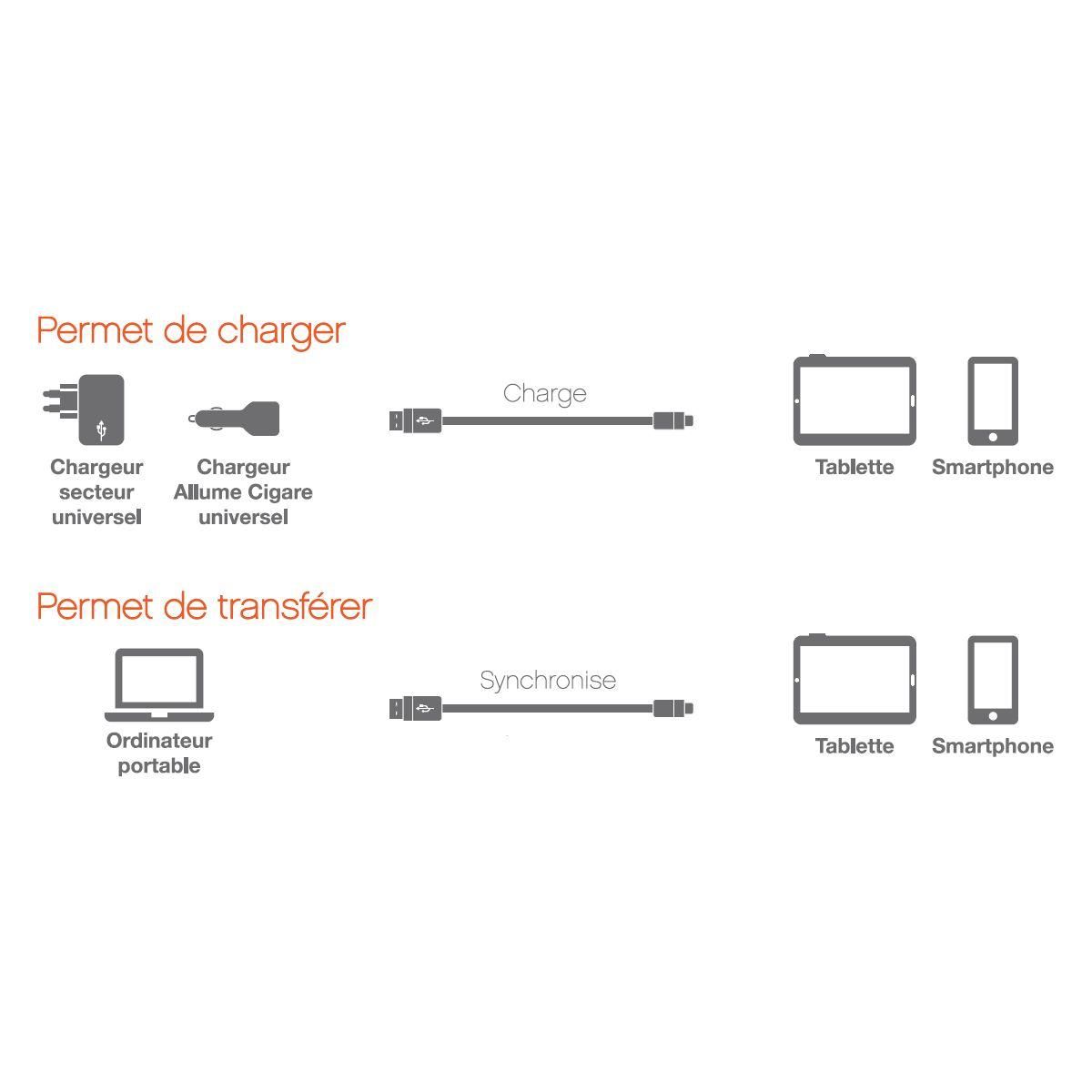 Permet de charger

Chargeur secteur universel

Chargeur Allume Cigare universel

Charge

Tablette

Smartphone

Permet de transférer

Ordinateur portable

Synchronise

Tablette

Smartphone