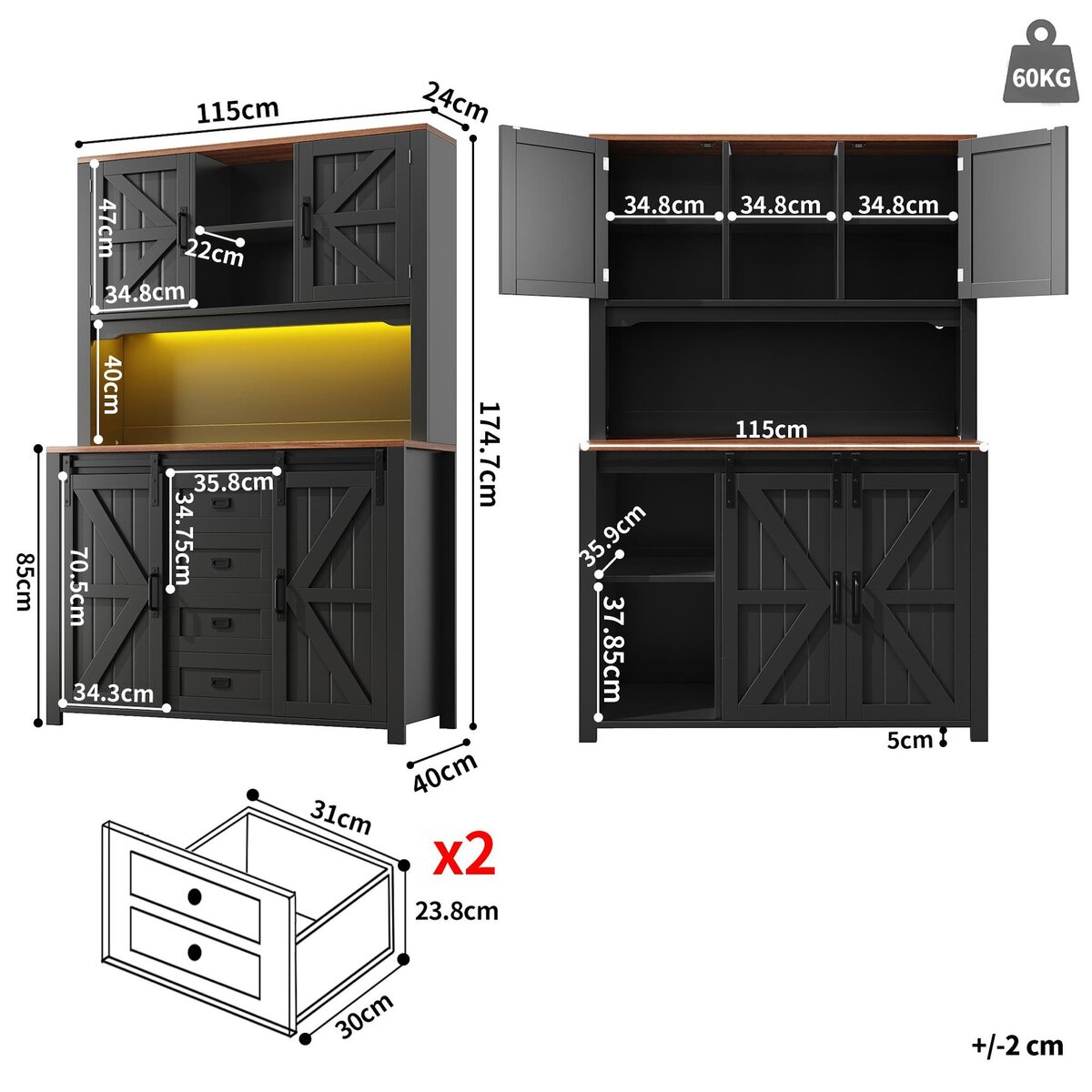 60KG

115cm
24cm
47cm
22cm
34.8cm
40cm
174.7cm
35.8cm
34.75cm
85cm
70.5cm
34.3cm
40cm

34.8cm
34.8cm
34.8cm
115cm
35.9cm
37.85cm
5cm

31cm
x2
23.8cm
30cm

+/-2 cm