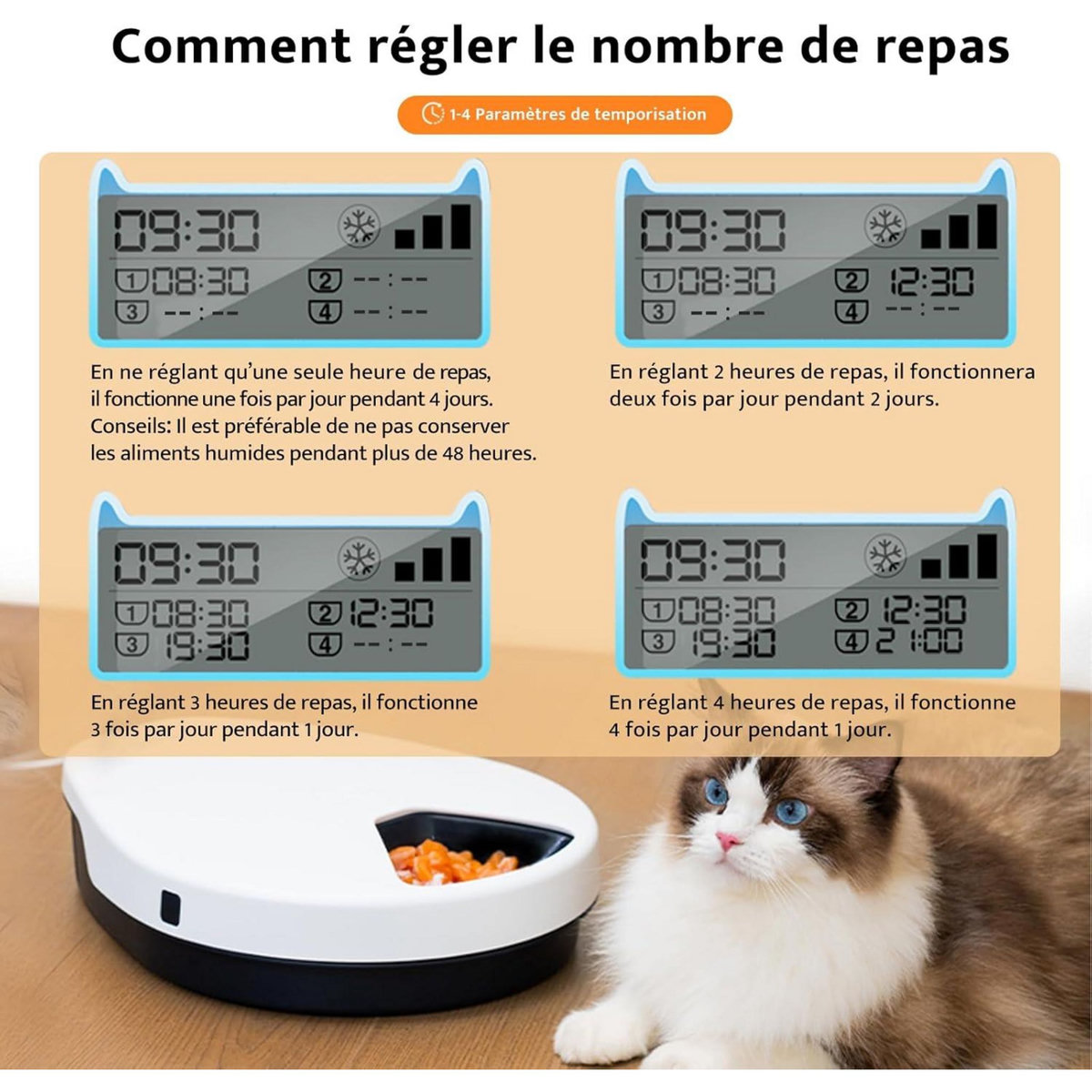 Comment régler le nombre de repas

1-4 Paramètres de temporisation

09:30
1 08:30 2 --:--
3 --:-- 4 --:--

En ne réglant qu'une seule heure de repas, il fonctionne une fois par jour pendant 4 jours. Conseils: Il est préférable de ne pas conserver les aliments humides pendant plus de 48 heures.

09:30
1 08:30 2 12:30
3 --:-- 4 --:--

En réglant 2 heures de repas, il fonctionnera deux fois par jour pendant 2 jours.

09:30
1 08:30 2 12:30
3 19:30 4 --:--

En réglant 3 heures de repas, il fonctionne 3 fois par jour pendant 1 jour.

09:30
1 08:30 2 12:30
3 19:30 4 21:00

En réglant 4 heures de repas, il fonctionne 4 fois par jour pendant 1 jour.