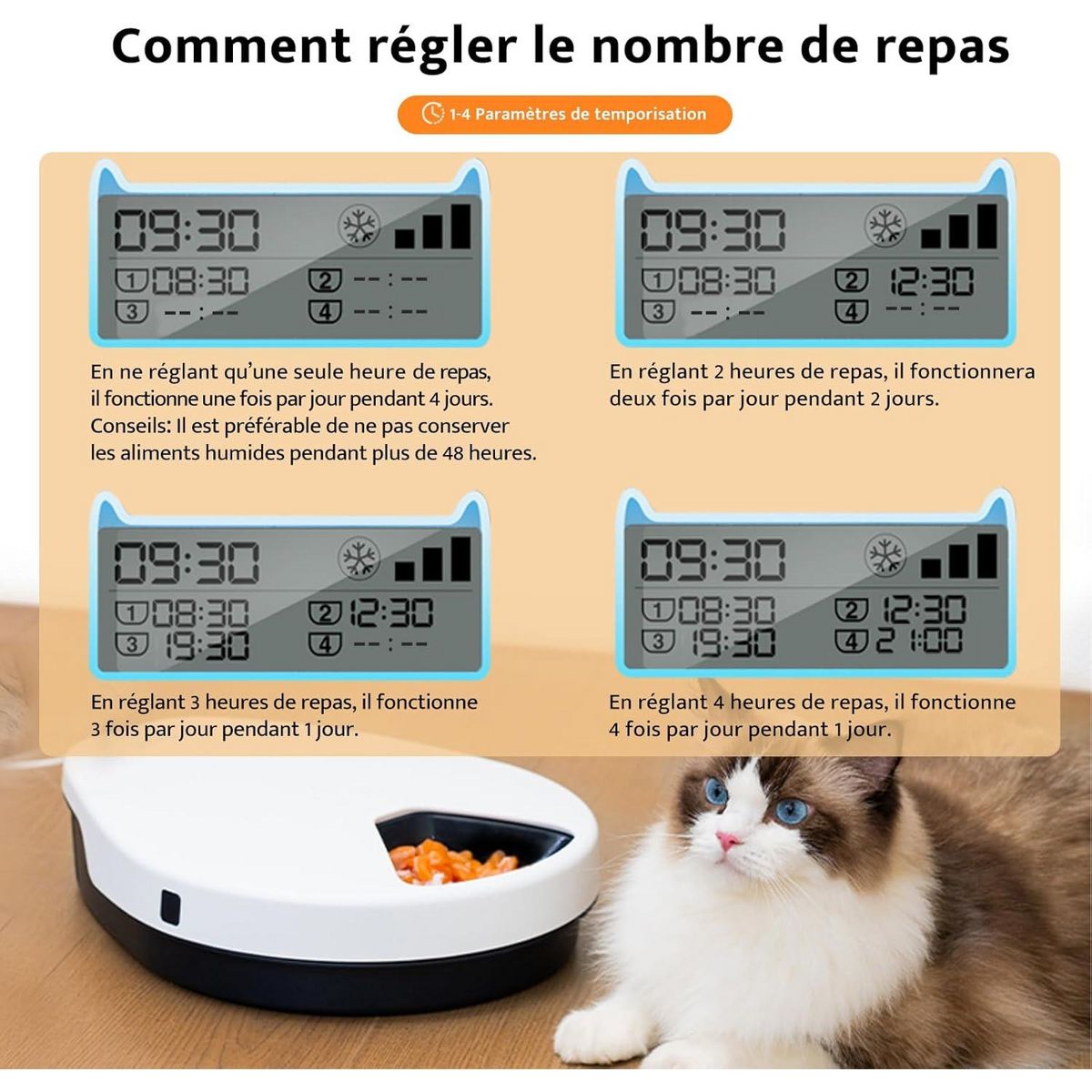 Comment régler le nombre de repas

1-4 Paramètres de temporisation

09:30
1 08:30 2 --:--
3 --:-- 4 --:--

En ne réglant qu'une seule heure de repas, il fonctionne une fois par jour pendant 4 jours. Conseils: Il est préférable de ne pas conserver les aliments humides pendant plus de 48 heures.

09:30
1 08:30 2 12:30
3 --:-- 4 --:--

En réglant 2 heures de repas, il fonctionnera deux fois par jour pendant 2 jours.

09:30
1 08:30 2 12:30
3 19:30 4 --:--

En réglant 3 heures de repas, il fonctionne 3 fois par jour pendant 1 jour.

09:30
1 08:30 2 12:30
3 19:30 4 21:00

En réglant 4 heures de repas, il fonctionne 4 fois par jour pendant 1 jour.