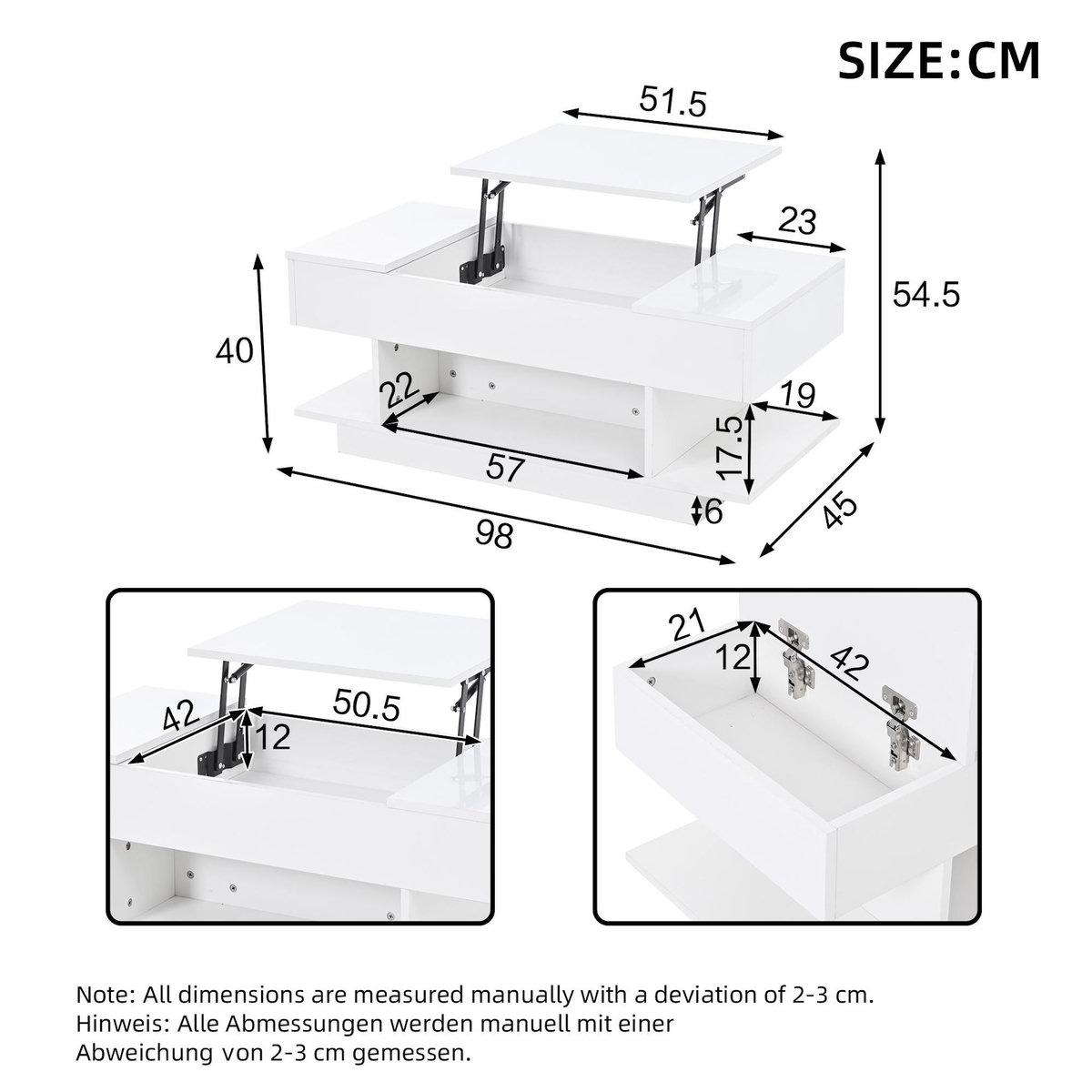 SIZE:CM

51.5

23

54.5

40

22

19

17.5

57

6

98

45

42

50.5

12

21

12

42

Note: All dimensions are measured manually with a deviation of 2-3 cm.
Hinweis: Alle Abmessungen werden manuell mit einer Abweichung von 2-3 cm gemessen.