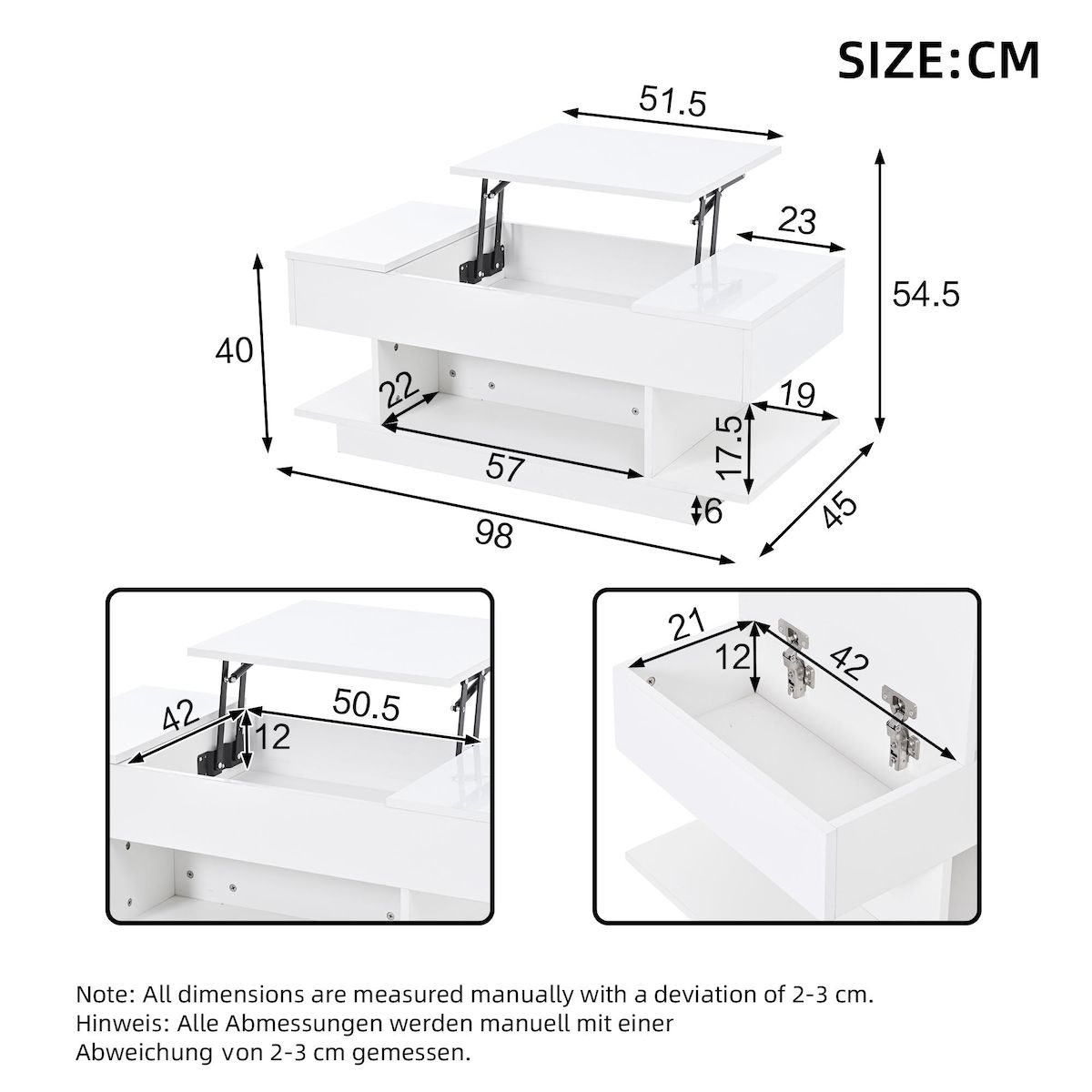 SIZE:CM

51.5

23

54.5

40

22

19

17.5

57

6

98

45

42

50.5

12

21

12

42

Note: All dimensions are measured manually with a deviation of 2-3 cm.
Hinweis: Alle Abmessungen werden manuell mit einer Abweichung von 2-3 cm gemessen.