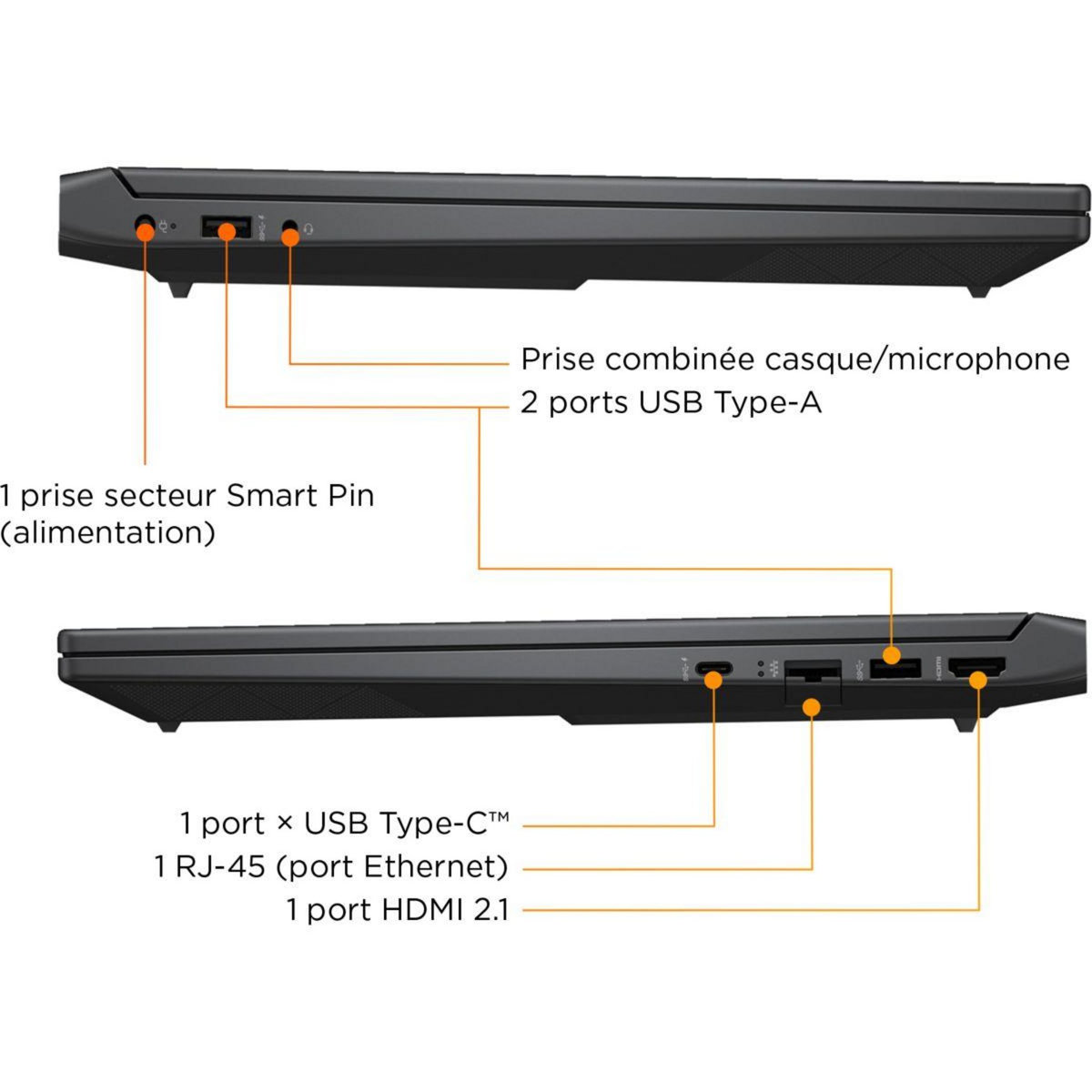 Prise combinée casque/microphone
2 ports USB Type-A

1 prise secteur Smart Pin (alimentation)

1 port × USB Type-C™
1 RJ-45 (port Ethernet)
1 port HDMI 2.1