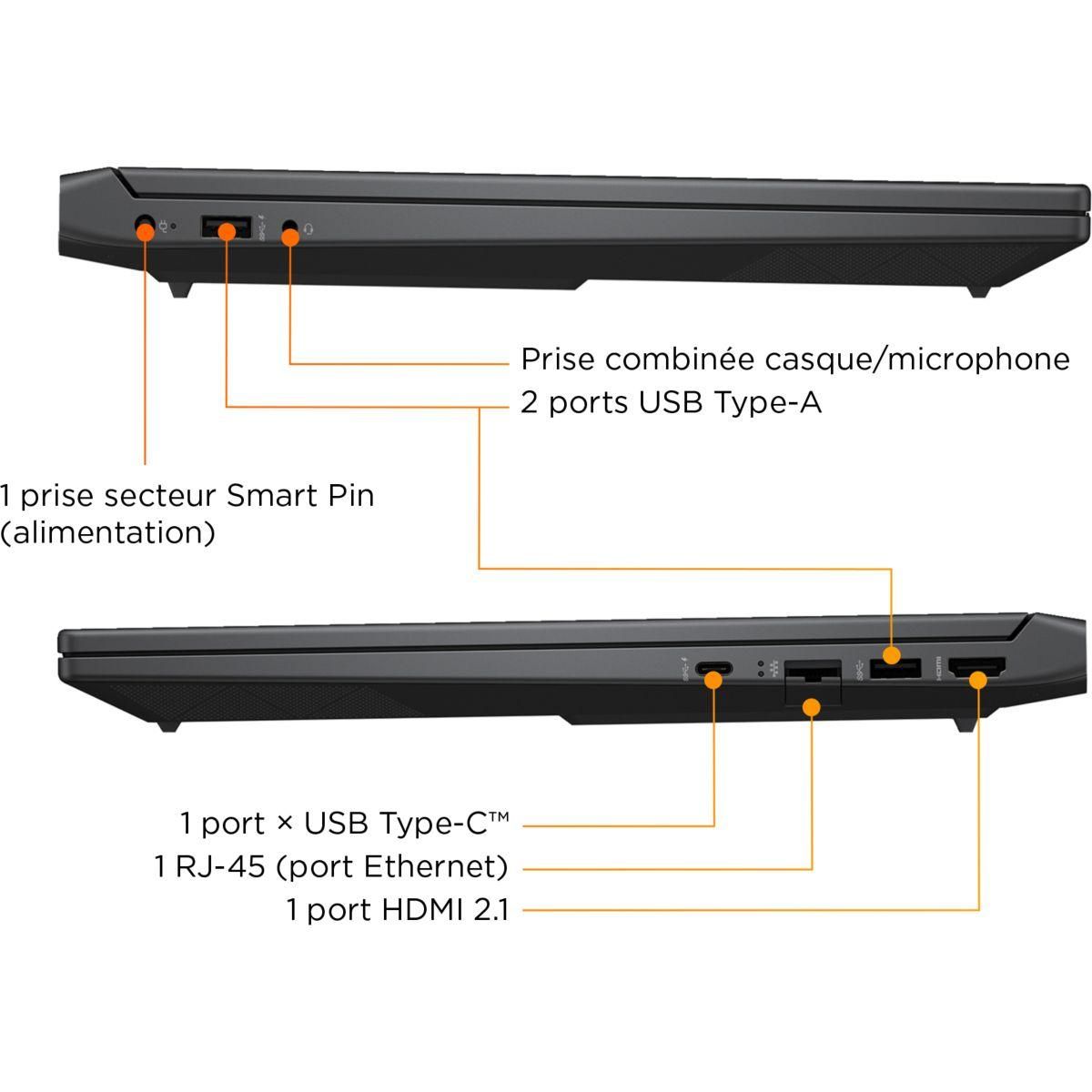 Prise combinée casque/microphone
2 ports USB Type-A

1 prise secteur Smart Pin (alimentation)

1 port × USB Type-C™
1 RJ-45 (port Ethernet)
1 port HDMI 2.1