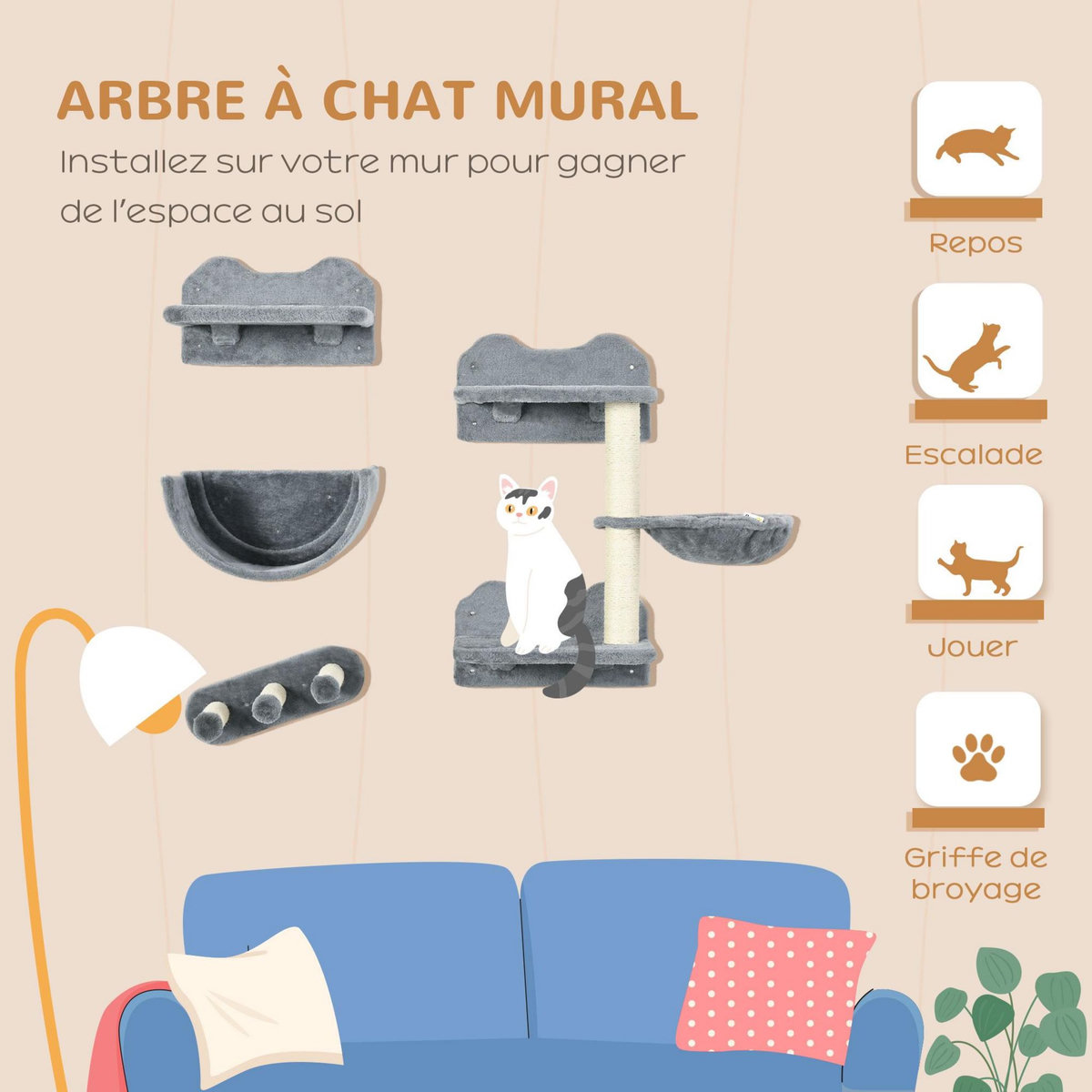 ARBRE À CHAT MURAL

Installez sur votre mur pour gagner de l'espace au sol

Repos

Escalade

Jouer

Griffe de broyage