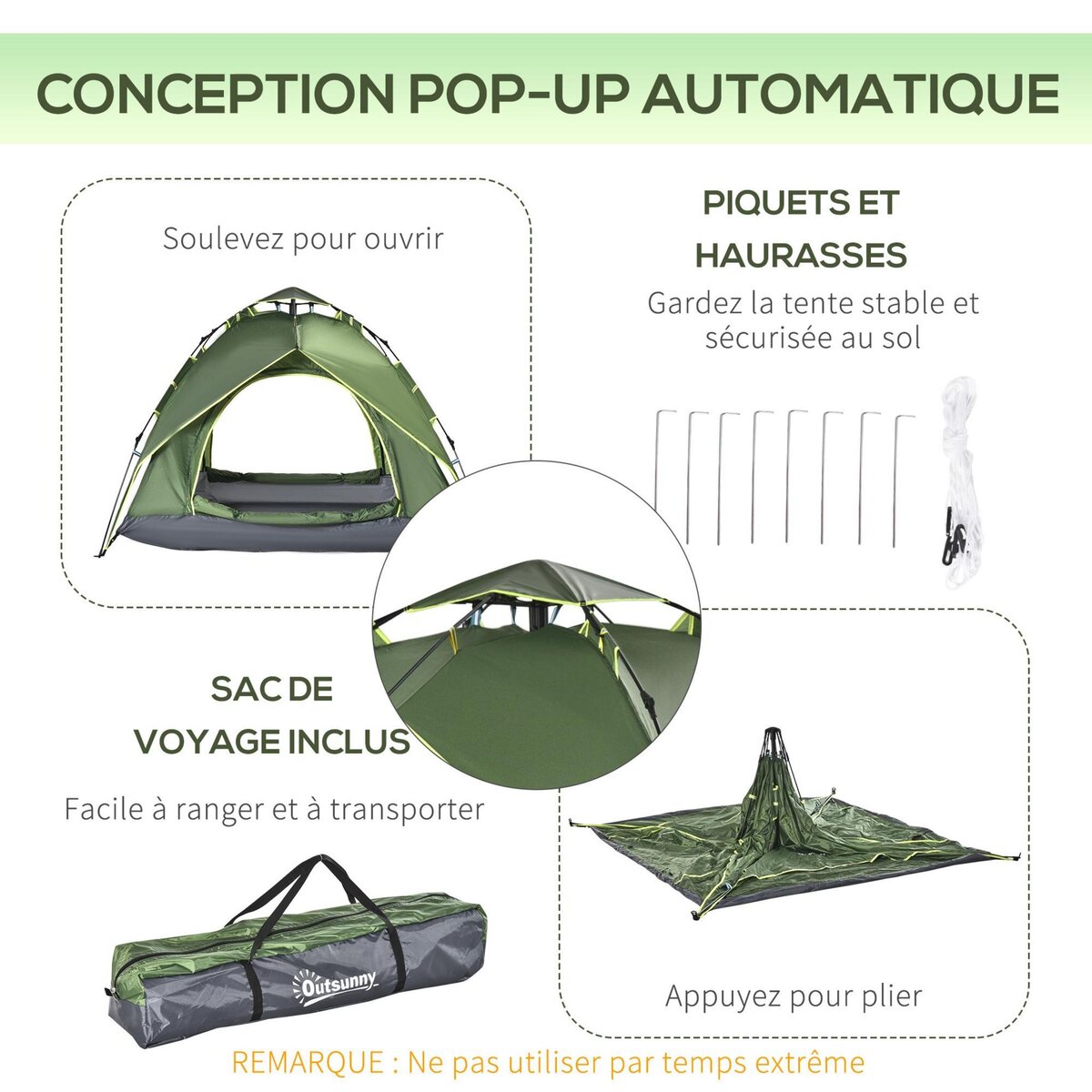 CONCEPTION POP-UP AUTOMATIQUE

Soulevez pour ouvrir

PIQUETS ET HAURASSES

Gardez la tente stable et sécurisée au sol

SAC DE VOYAGE INCLUS

Facile à ranger et à transporter

Outsunny

Appuyez pour plier

REMARQUE : Ne pas utiliser par temps extrême