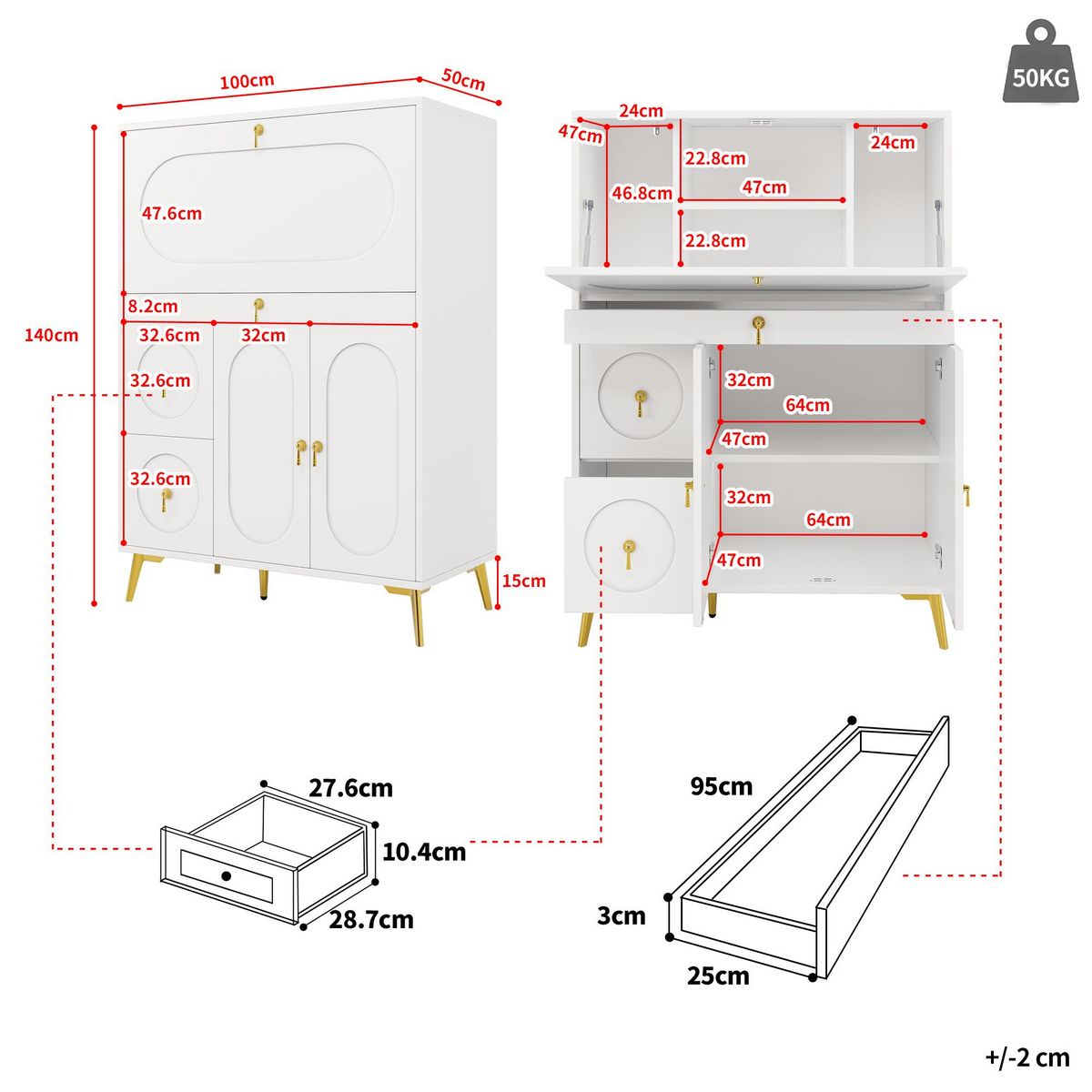 50KG

100cm
50cm
140cm
47.6cm
8.2cm
32.6cm
32cm
32.6cm
32.6cm
15cm

24cm
47cm
22.8cm
24cm
46.8cm
47cm
22.8cm
32cm
64cm
47cm
32cm
64cm
47cm

27.6cm
10.4cm
28.7cm

95cm
3cm
25cm

+/-2 cm