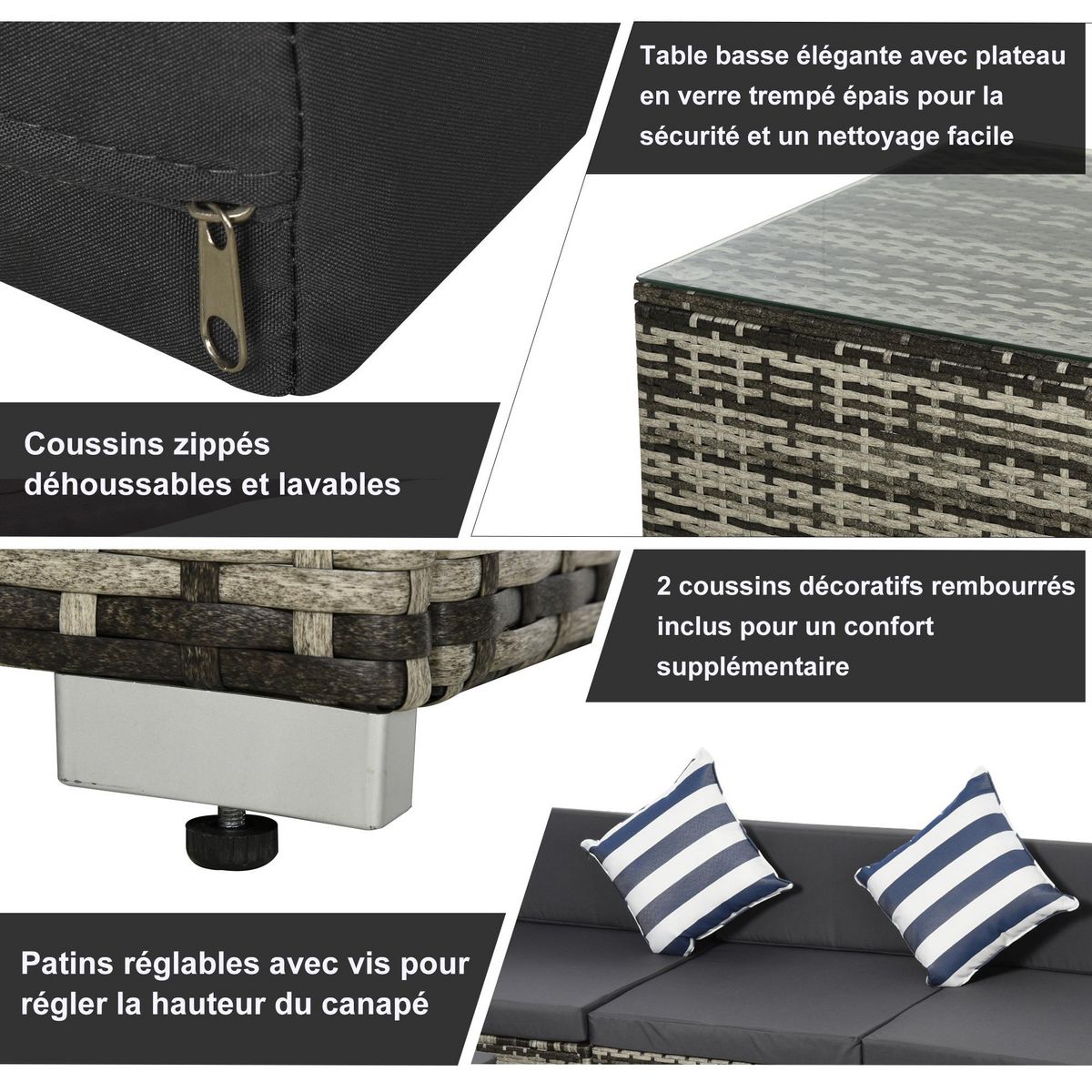 Table basse élégante avec plateau en verre trempé épais pour la sécurité et un nettoyage facile

Coussins zippés déhoussables et lavables

2 coussins décoratifs rembourrés inclus pour un confort supplémentaire

Patins réglables avec vis pour régler la hauteur du canapé