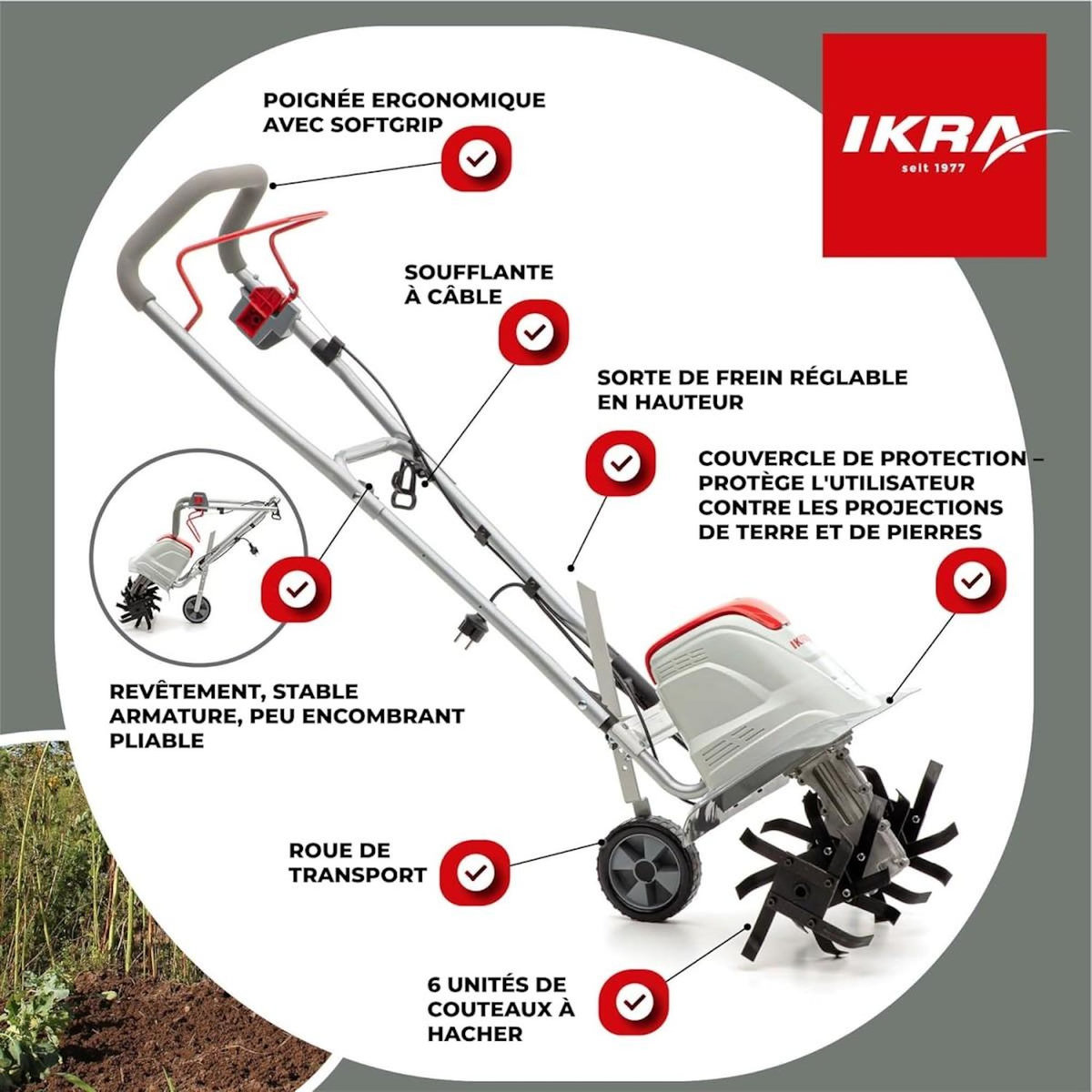 POIGNÉE ERGONOMIQUE AVEC SOFTGRIP

IKRA
seit 1977

SOUFFLANTE À CÂBLE

SORTE DE FREIN RÉGLABLE EN HAUTEUR

COUVERCLE DE PROTECTION – PROTÈGE L'UTILISATEUR CONTRE LES PROJECTIONS DE TERRE ET DE PIERRES

REVÊTEMENT, STABLE ARMATURE, PEU ENCOMBRANT PLIABLE

ROUE DE TRANSPORT

6 UNITÉS DE COUTEAUX À HACHER