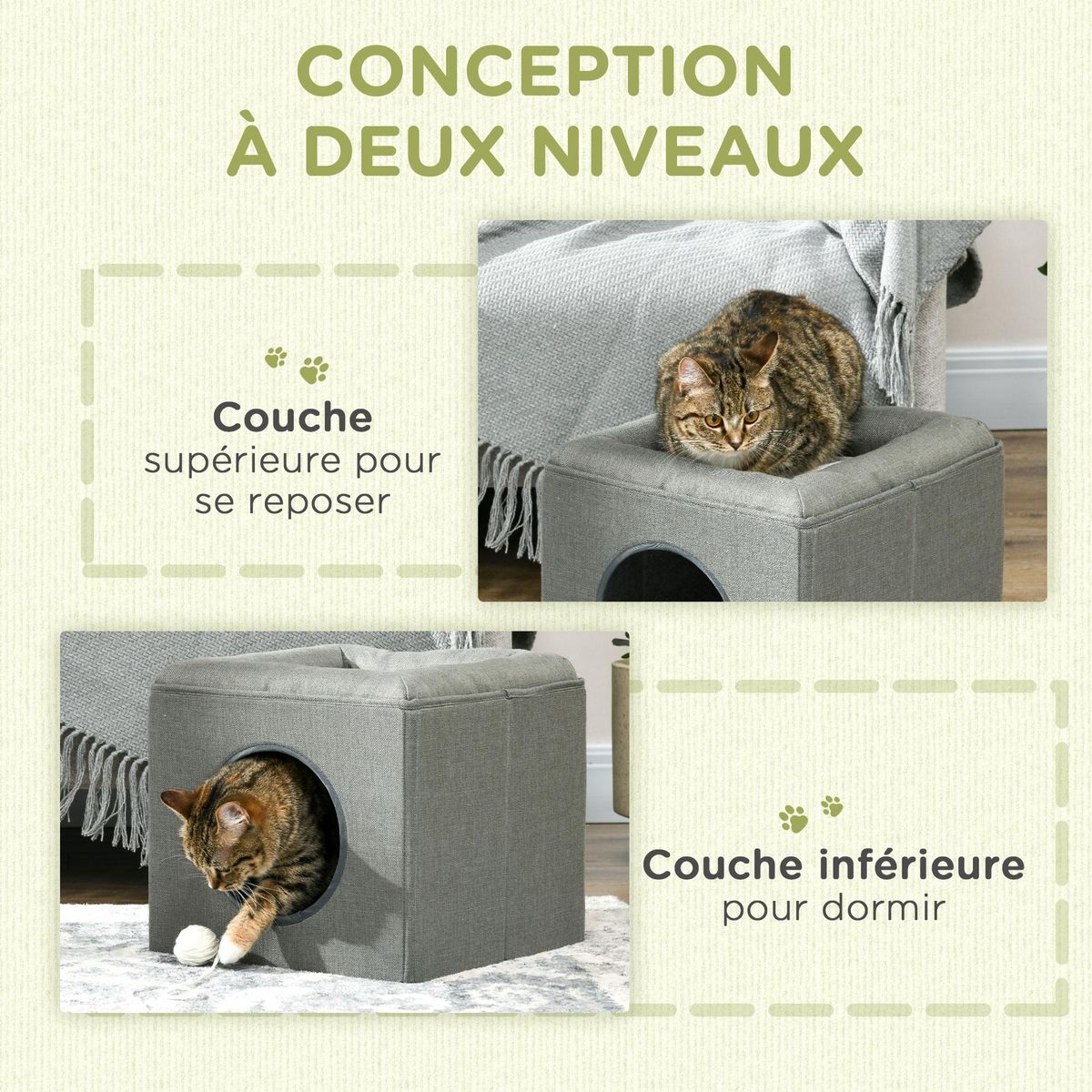 CONCEPTION À DEUX NIVEAUX

Couche supérieure pour se reposer

Couche inférieure pour dormir