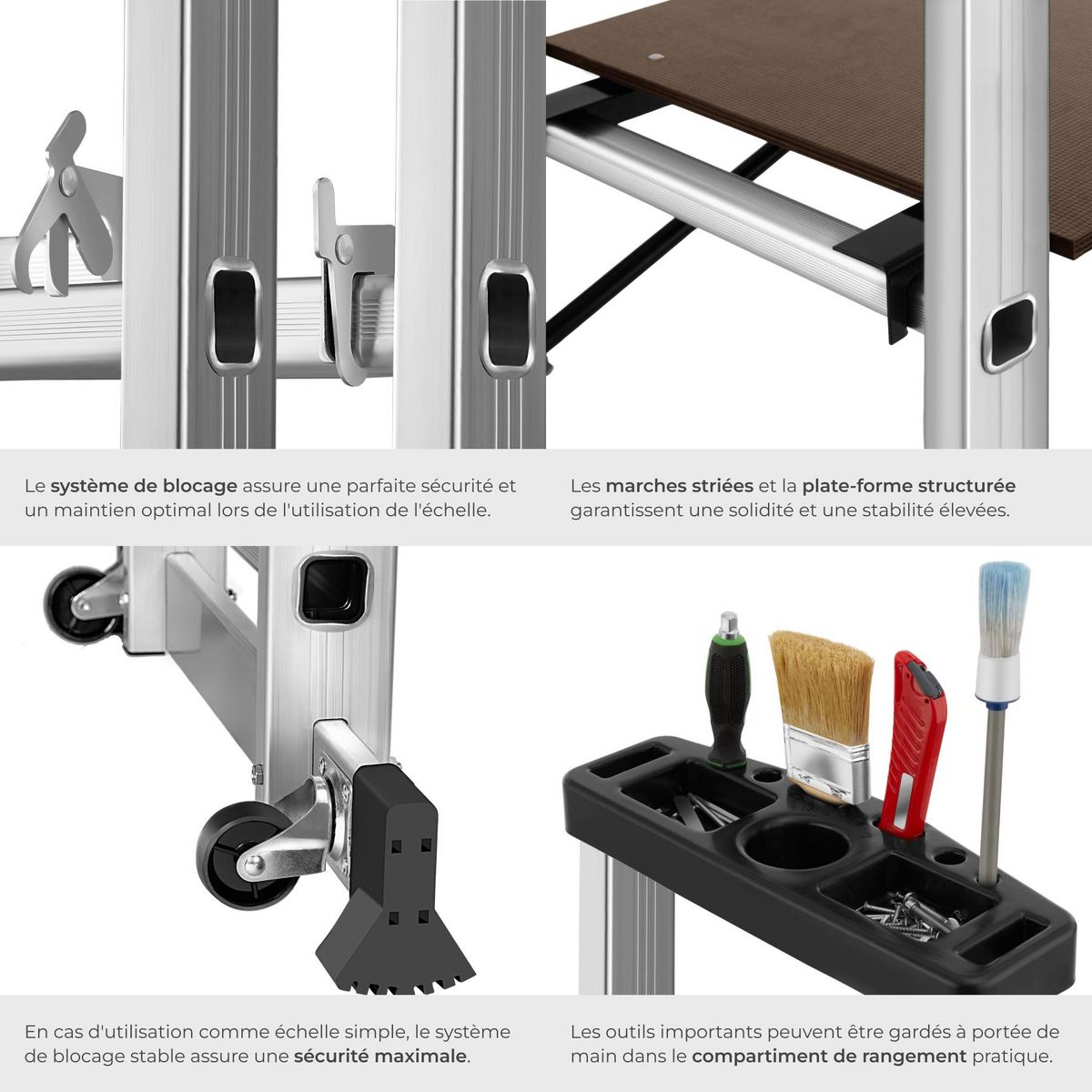 Le système de blocage assure une parfaite sécurité et un maintien optimal lors de l'utilisation de l'échelle.

Les marches striées et la plate-forme structurée garantissent une solidité et une stabilité élevées.

En cas d'utilisation comme échelle simple, le système de blocage stable assure une sécurité maximale.

Les outils importants peuvent être gardés à portée de main dans le compartiment de rangement pratique.