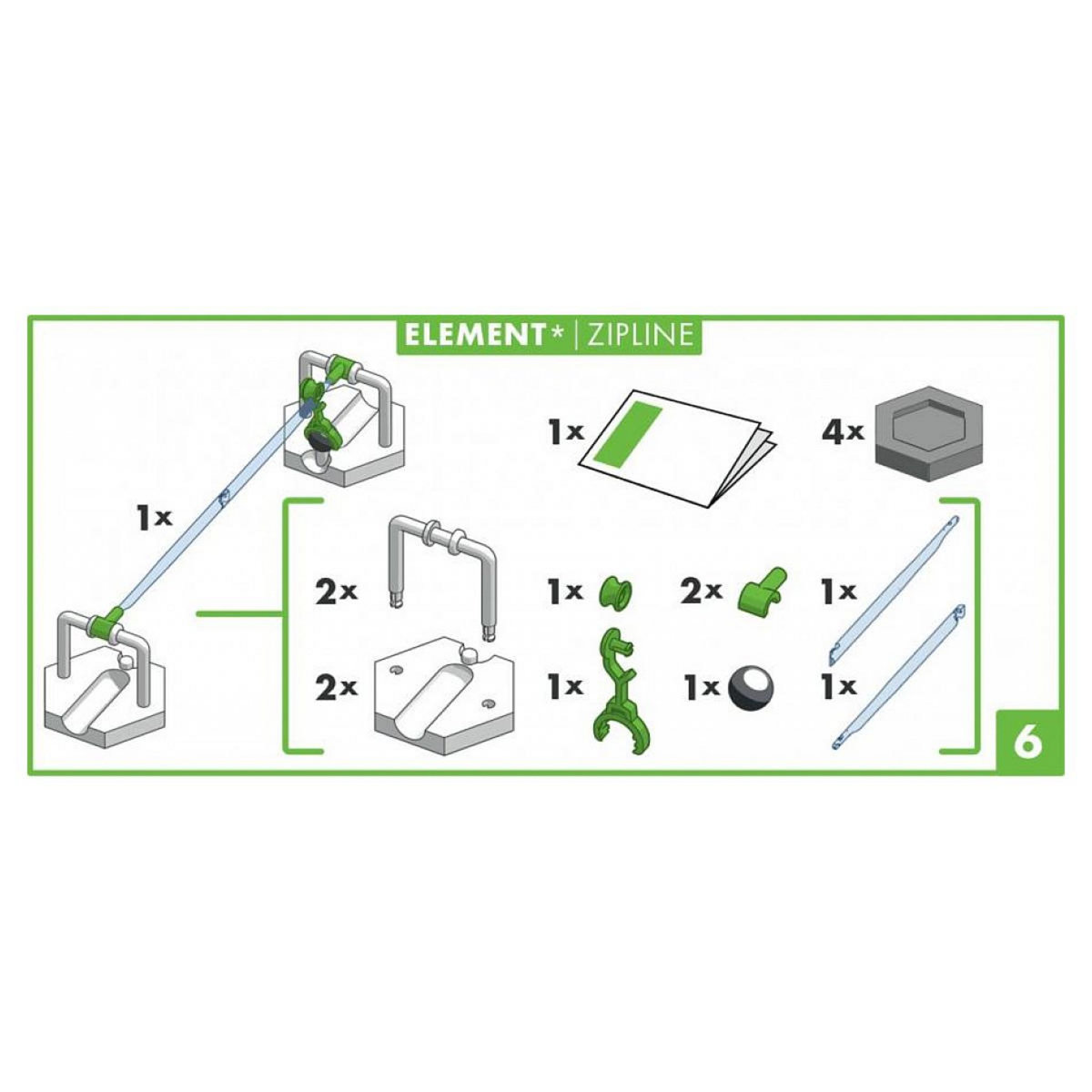 ELEMENT* | ZIPLINE

1x

1x

4x

2x

1x

2x

1x

2x

1x

1x

1x

6