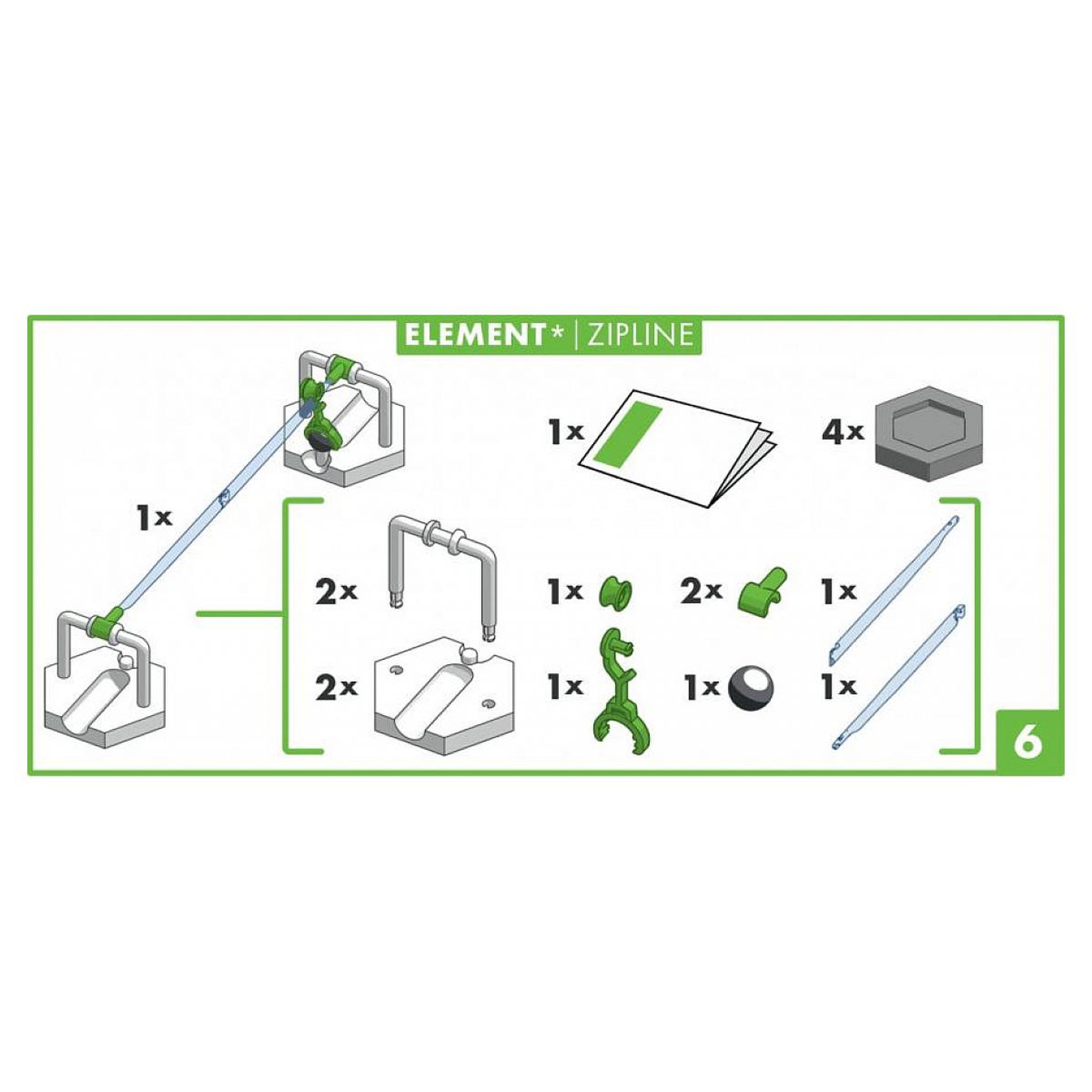 ELEMENT* | ZIPLINE

1x

1x

4x

2x

1x

2x

1x

2x

1x

1x

1x

6