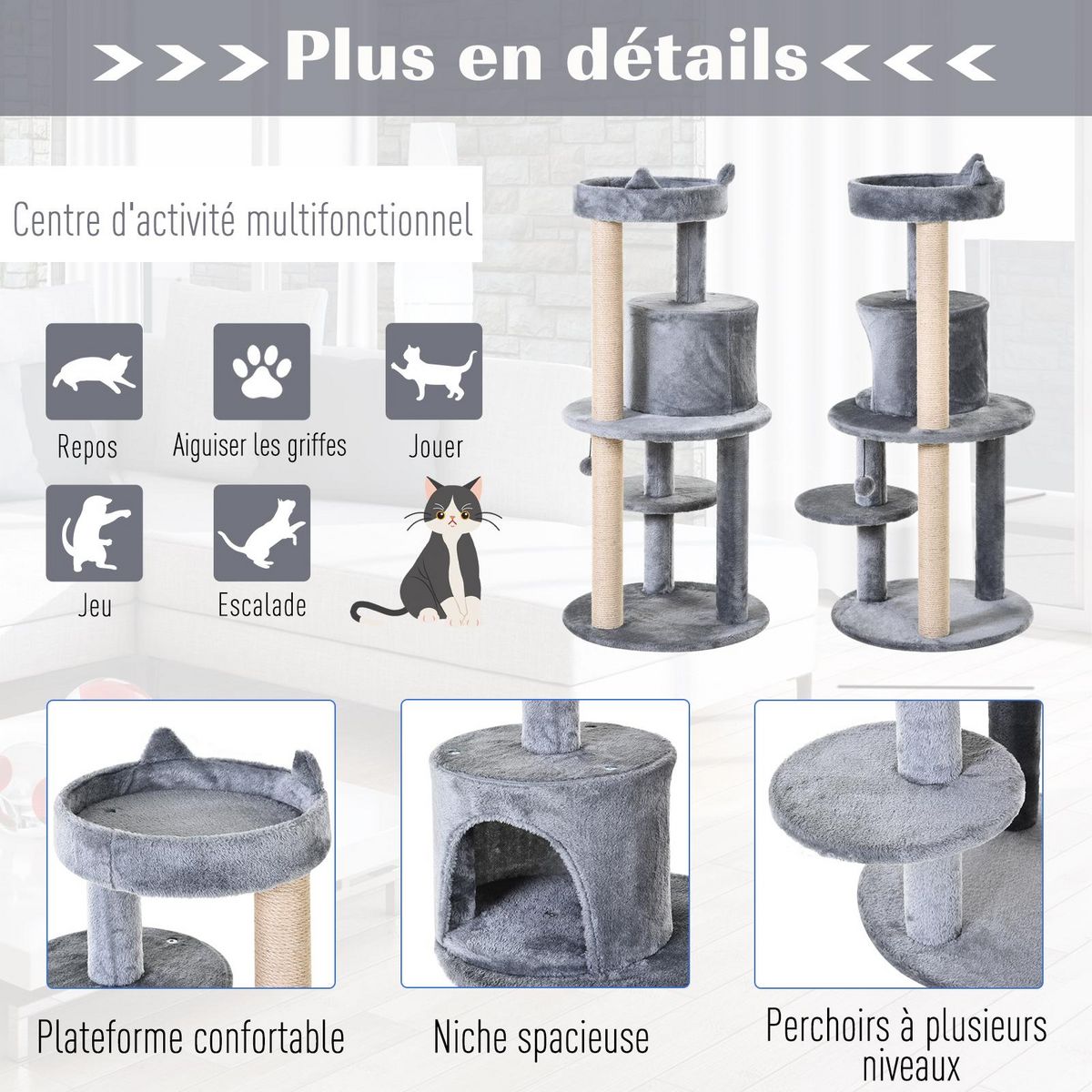 >>>>Plus en détails<<<<

Centre d'activité multifonctionnel

Repos

Aiguiser les griffes

Jouer

Jeu

Escalade

Plateforme confortable

Niche spacieuse

Perchoirs à plusieurs niveaux