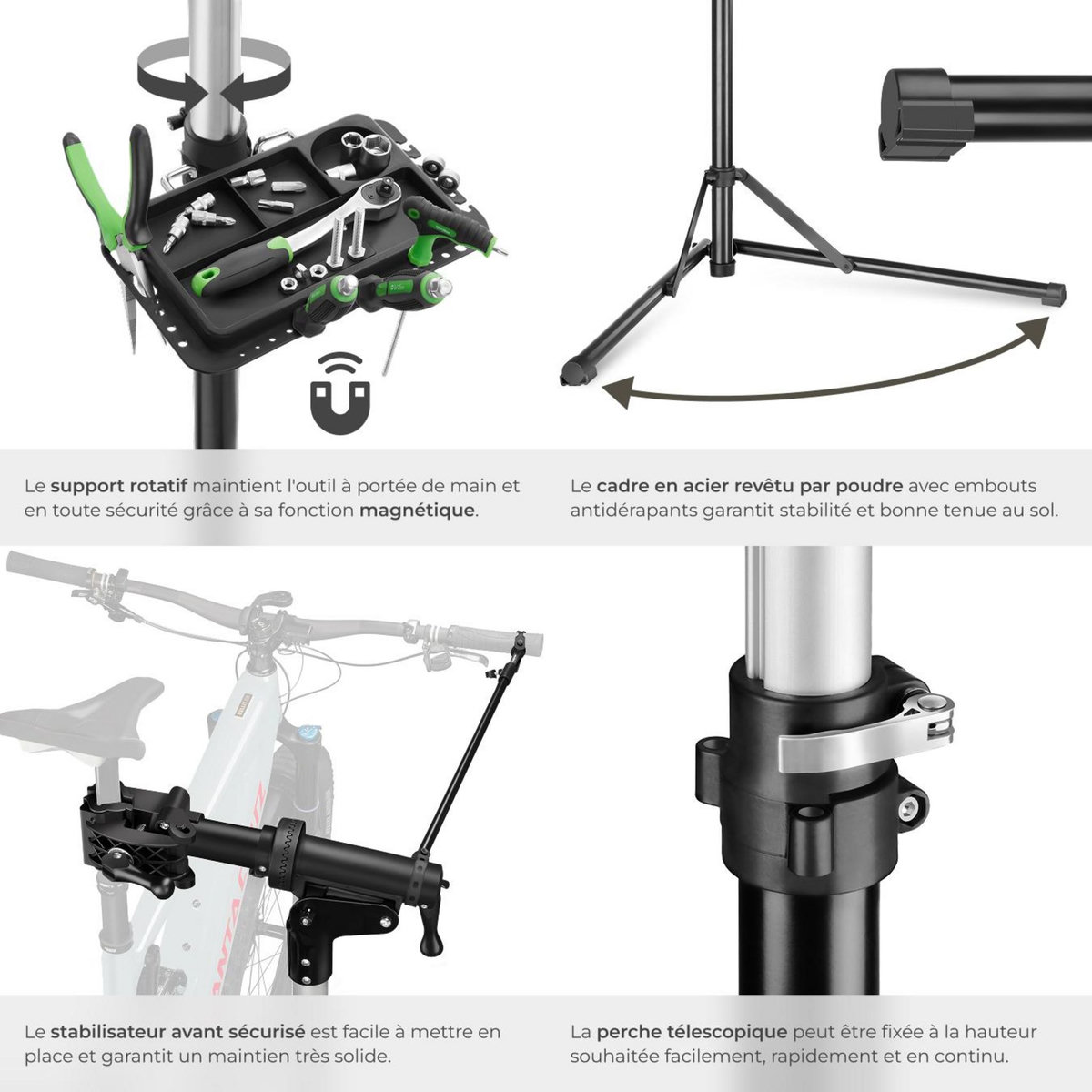 Le support rotatif maintient l'outil à portée de main et en toute sécurité grâce à sa fonction magnétique.

Le cadre en acier revêtu par poudre avec embouts antidérapants garantit stabilité et bonne tenue au sol.

Le stabilisateur avant sécurisé est facile à mettre en place et garantit un maintien très solide.

La perche télescopique peut être fixée à la hauteur souhaitée facilement, rapidement et en continu.