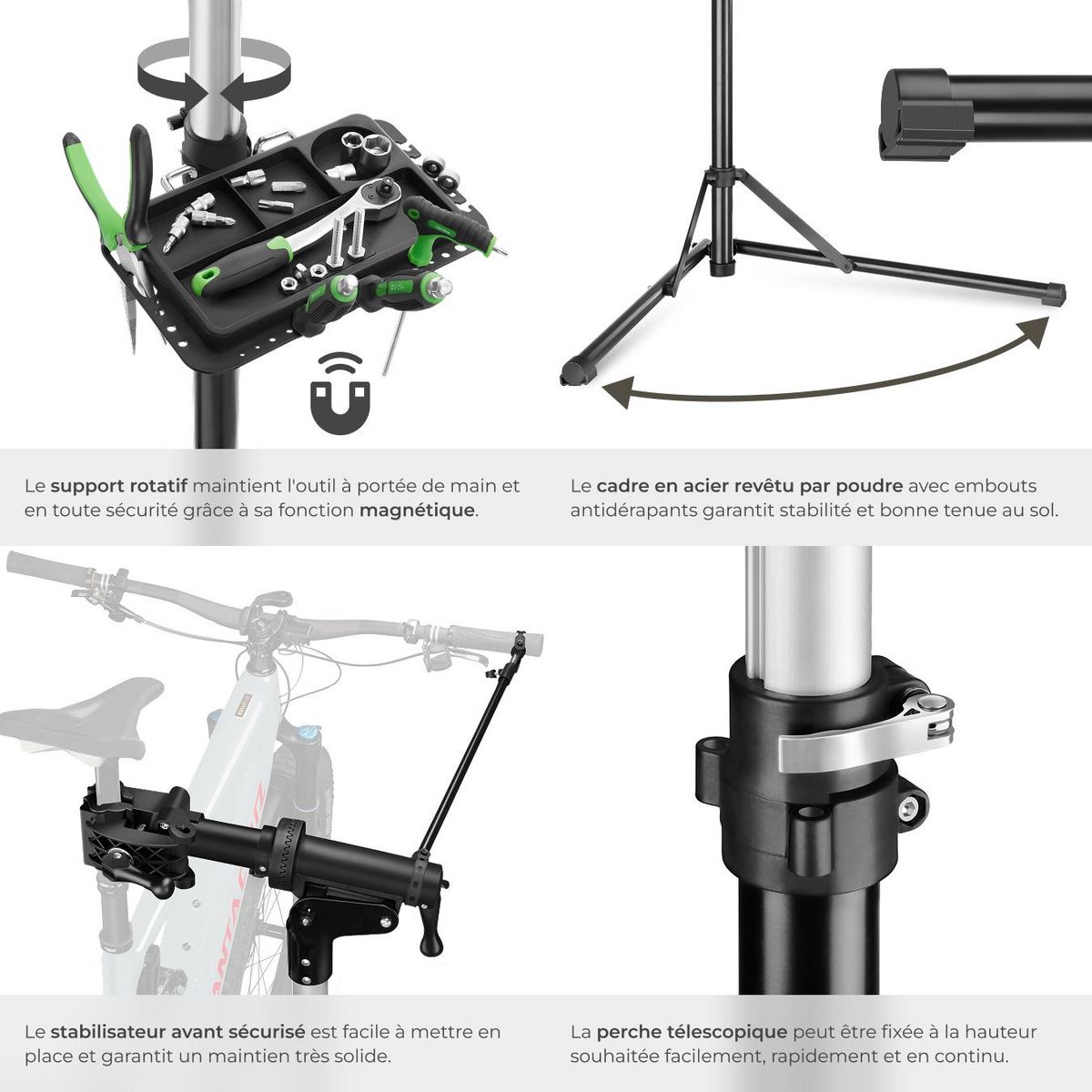 Le support rotatif maintient l'outil à portée de main et en toute sécurité grâce à sa fonction magnétique.

Le cadre en acier revêtu par poudre avec embouts antidérapants garantit stabilité et bonne tenue au sol.

Le stabilisateur avant sécurisé est facile à mettre en place et garantit un maintien très solide.

La perche télescopique peut être fixée à la hauteur souhaitée facilement, rapidement et en continu.