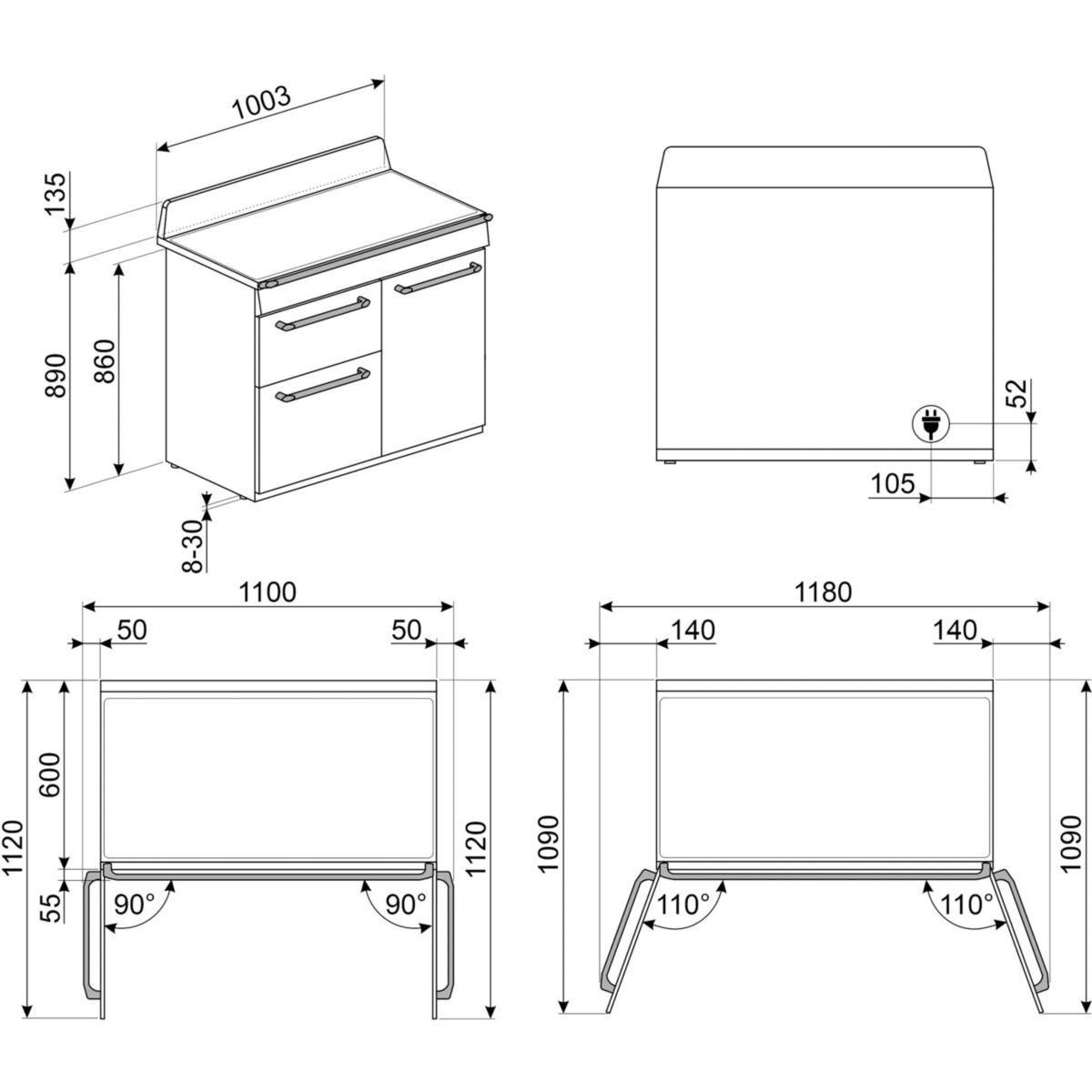 1003
135
890
860
8-30
52
105
1100
50
50
1120
600
55
90°
90°
1120
1180
140
140
1090
110°
110°
1090