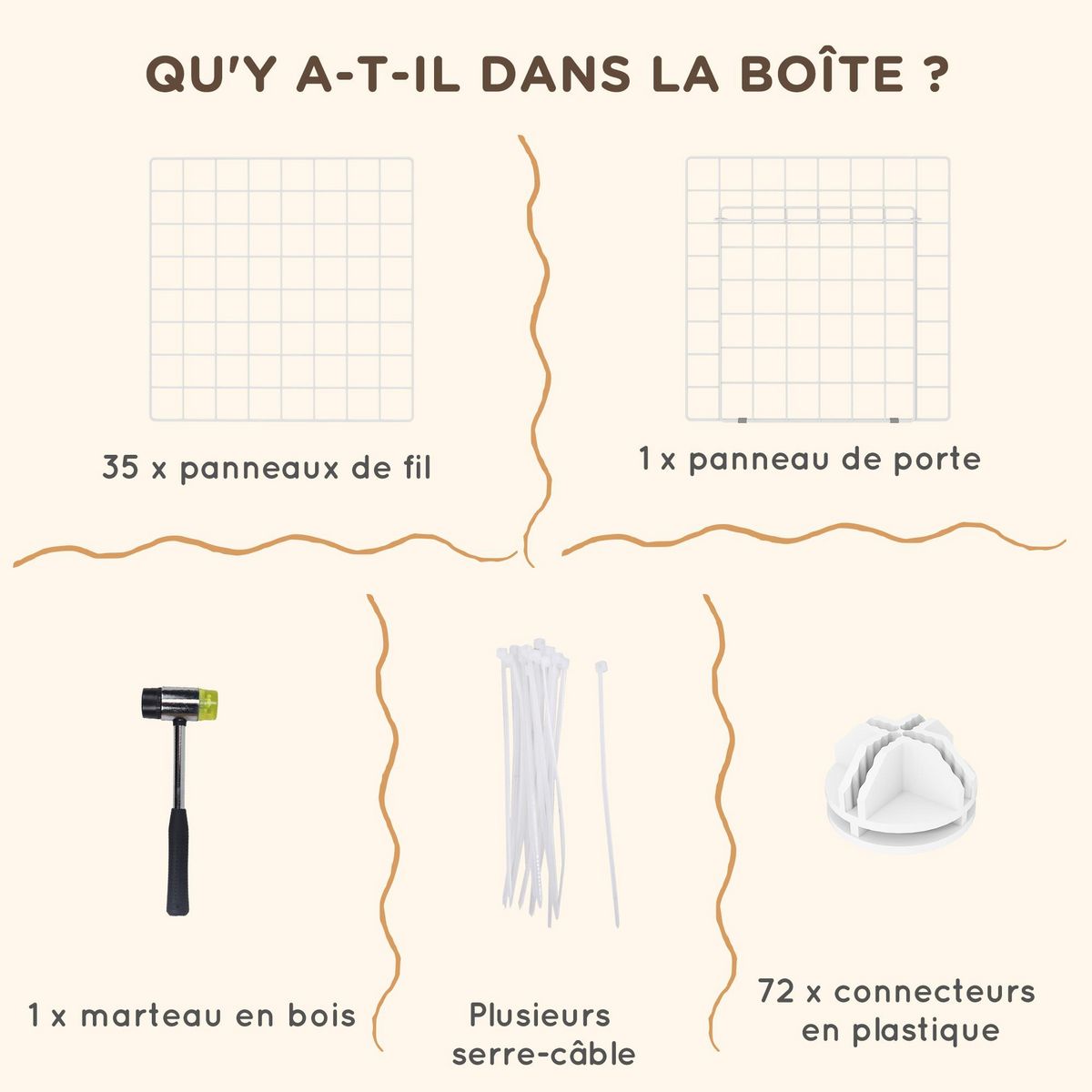 QU'Y A-T-IL DANS LA BOÎTE ?

35 x panneaux de fil

1 x panneau de porte

1 x marteau en bois

Plusieurs serre-câble

72 x connecteurs en plastique