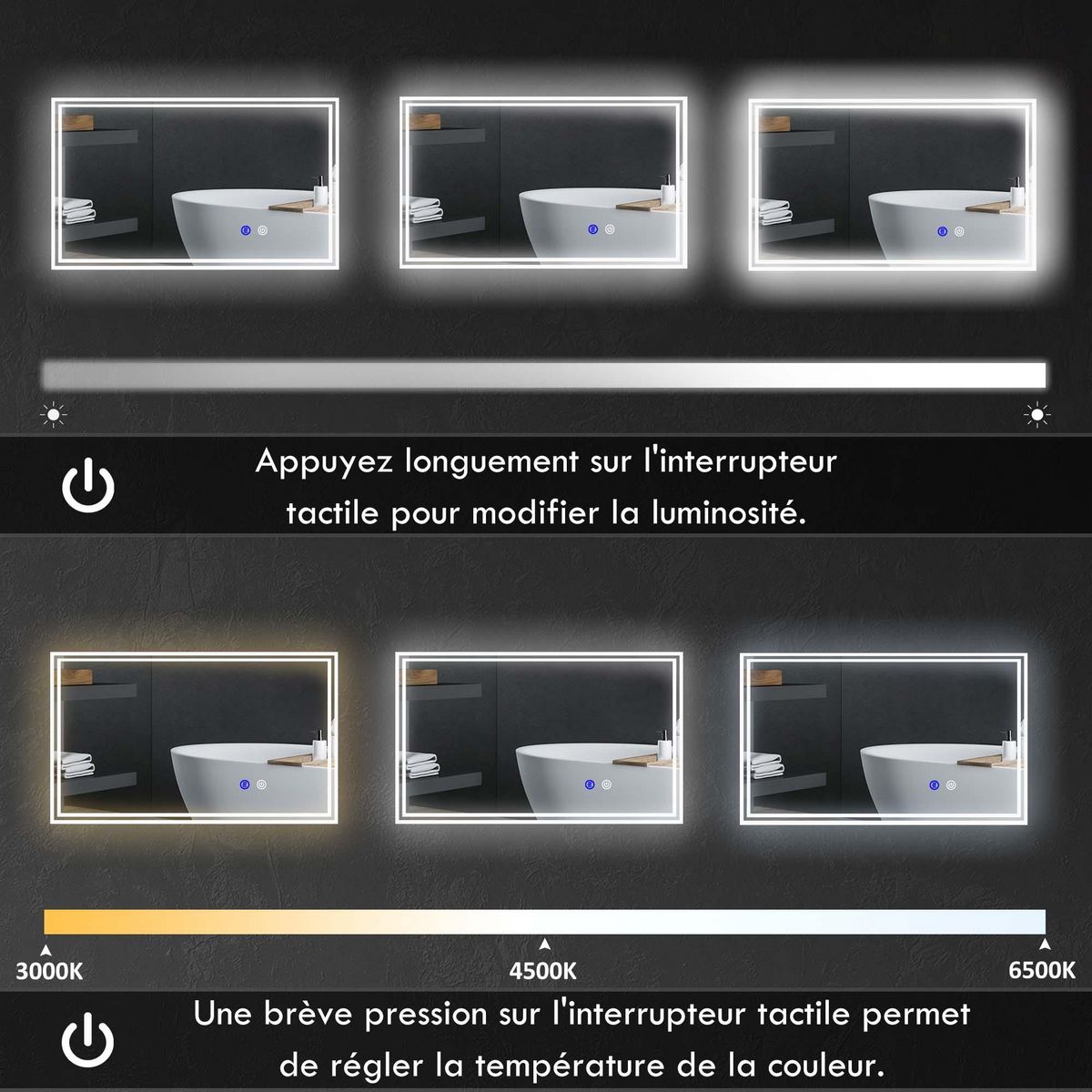 Appuyez longuement sur l'interrupteur tactile pour modifier la luminosité.

3000K

4500K

6500K

Une brève pression sur l'interrupteur tactile permet de régler la température de la couleur.