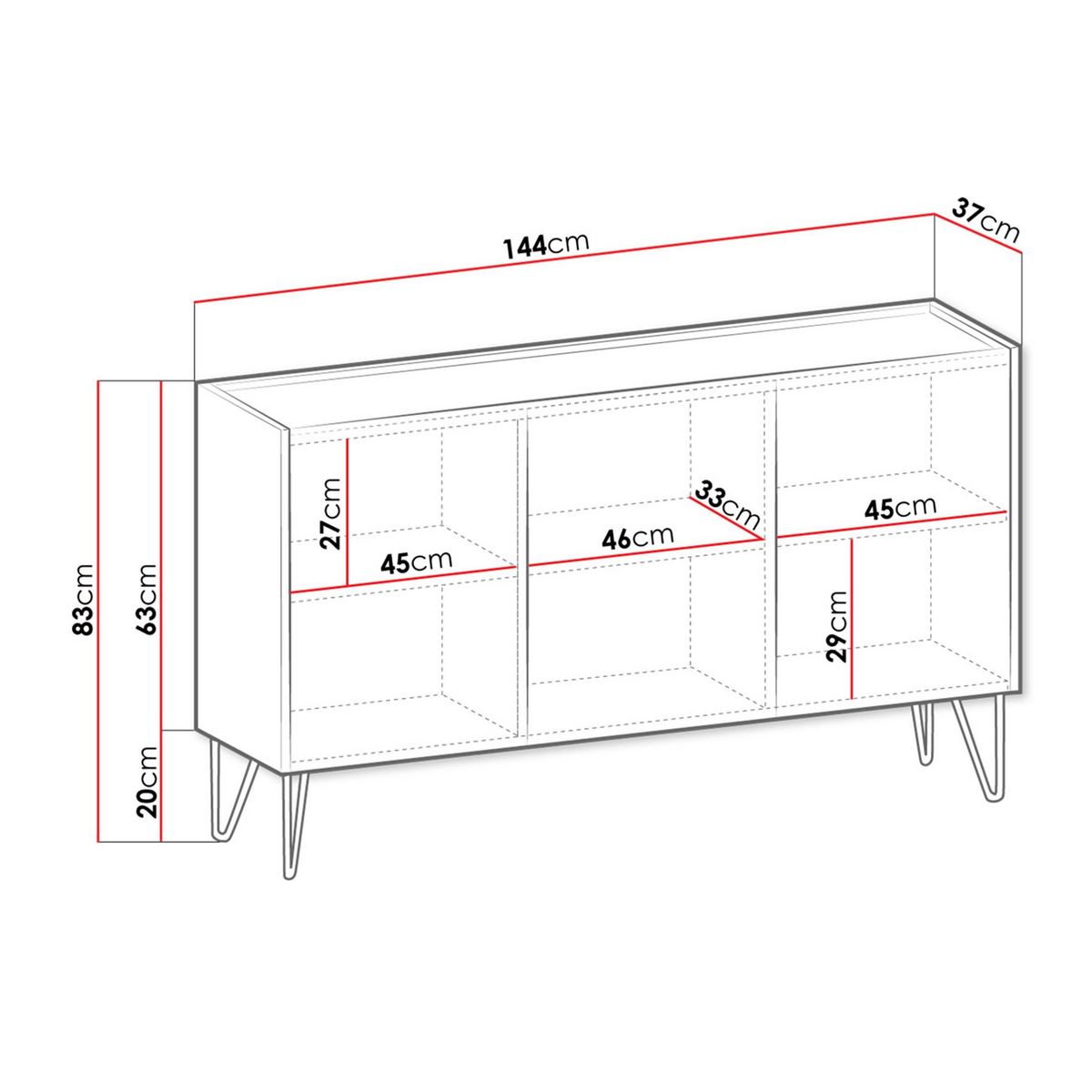 144cm
37cm
83cm
63cm
20cm
27cm
45cm
46cm
33cm
45cm
29cm